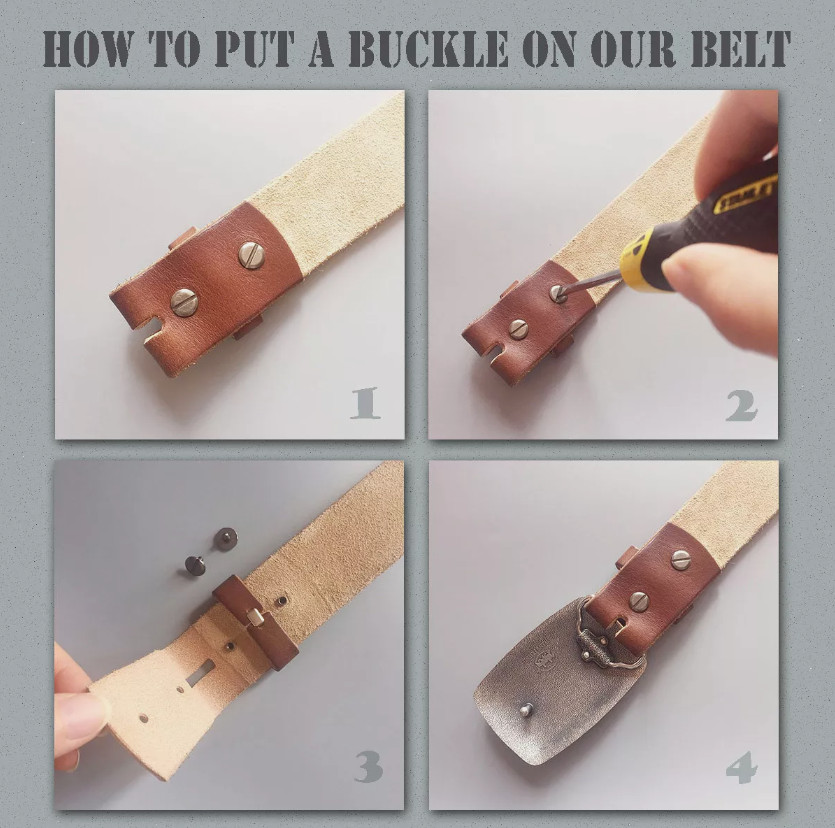 HOW TO PUT A BUCKLE ON OUR BELT

1

2

3

4