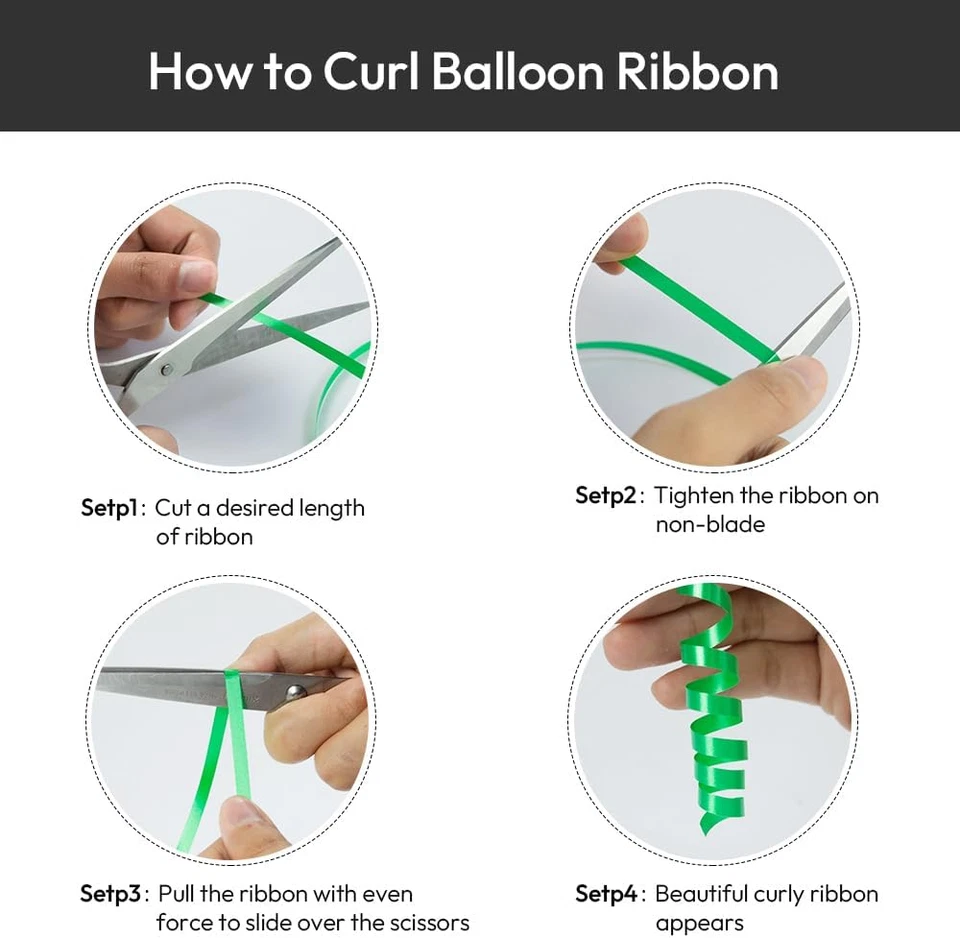 How to Curl Balloon Ribbon

Setp1: Cut a desired length of ribbon

Setp2: Tighten the ribbon on non-blade

Setp3: Pull the ribbon with even force to slide over the scissors

Setp4: Beautiful curly ribbon appears