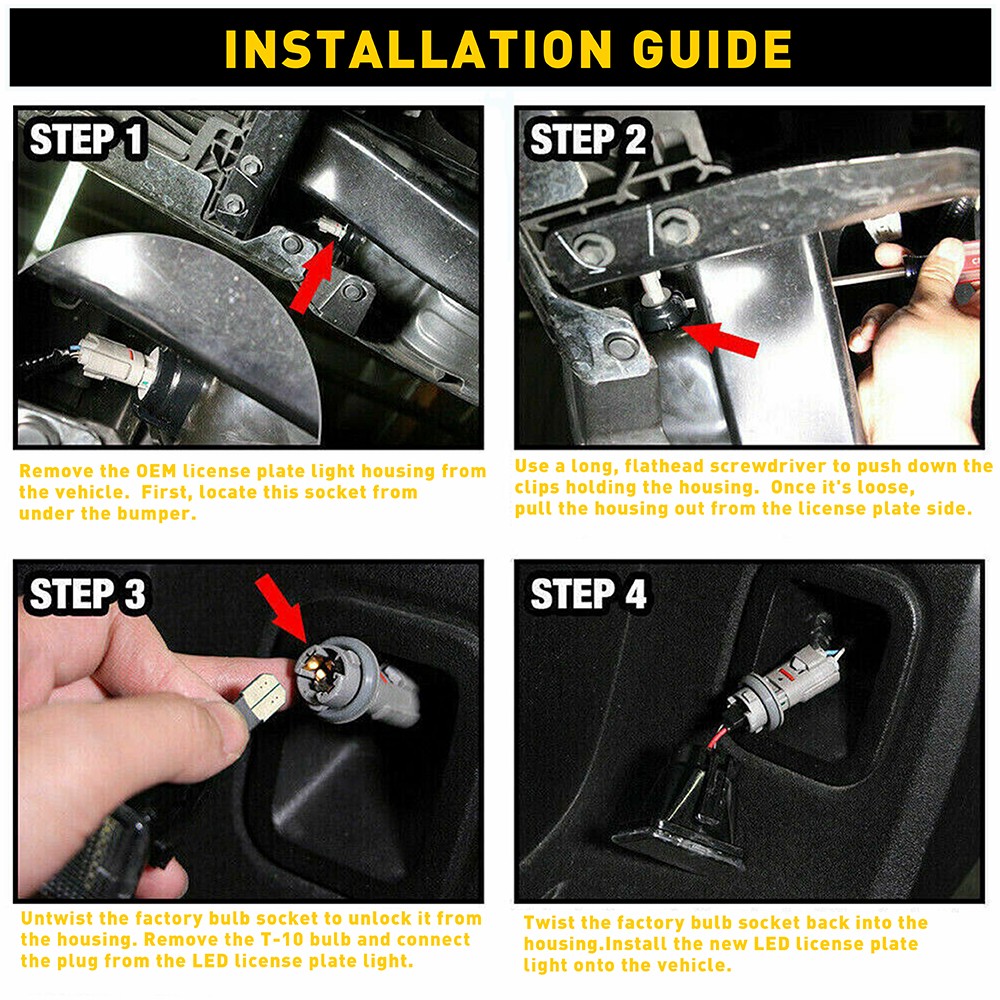 INSTALLATION GUIDE

STEP 1

Remove the OEM license plate light housing from the vehicle. First, locate this socket from under the bumper.

STEP 2

Use a long, flathead screwdriver to push down the clips holding the housing. Once it's loose, pull the housing out from the license plate side.

STEP 3

Untwist the factory bulb socket to unlock it from the housing. Remove the T-10 bulb and connect the plug from the LED license plate light.

STEP 4

Twist the factory bulb socket back into the housing.Install the new LED license plate light onto the vehicle.