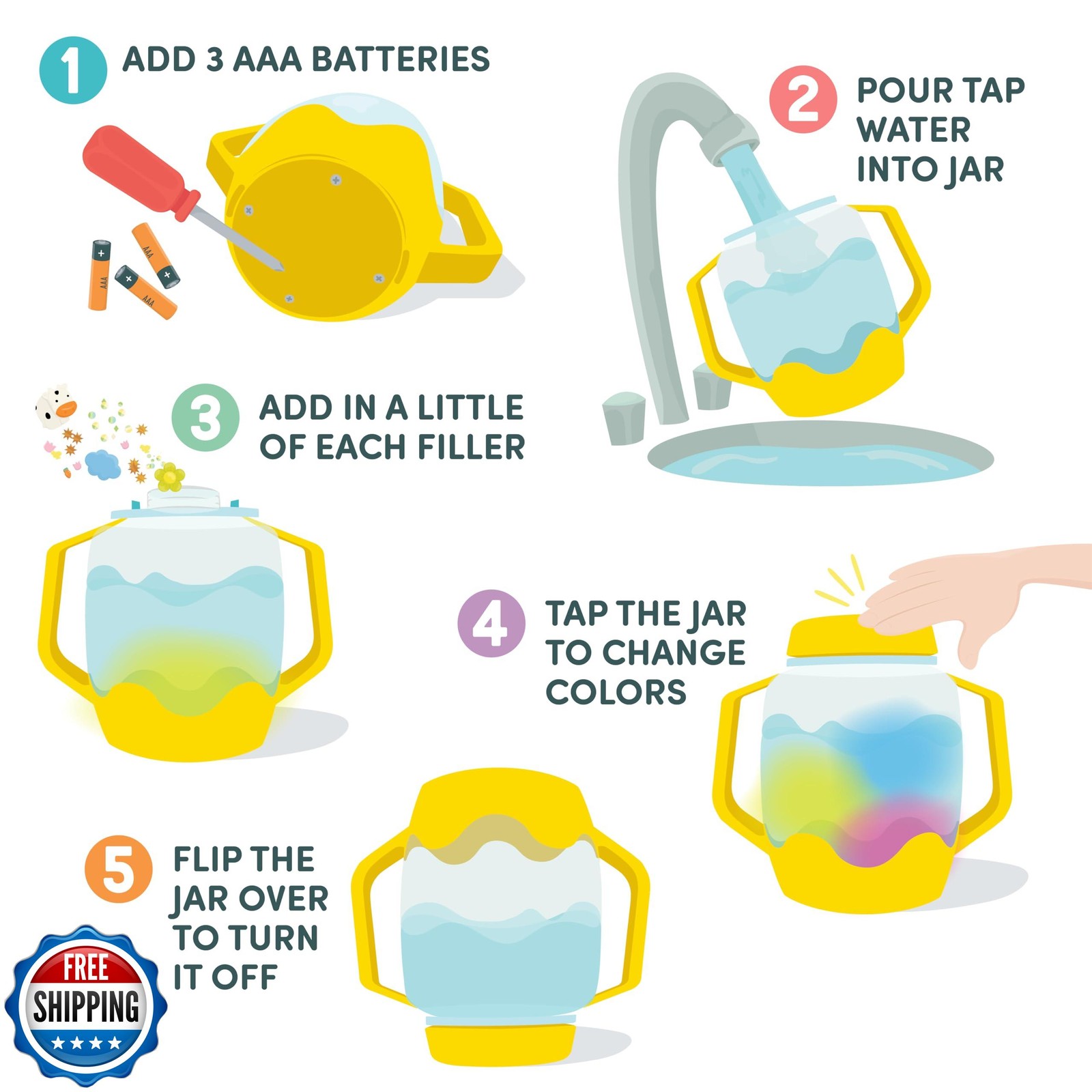 1 ADD 3 AAA BATTERIES

AAA
AAA
AAA

2 POUR TAP WATER INTO JAR

3 ADD IN A LITTLE OF EACH FILLER

4 TAP THE JAR TO CHANGE COLORS

5 FLIP THE JAR OVER TO TURN IT OFF

FREE SHIPPING