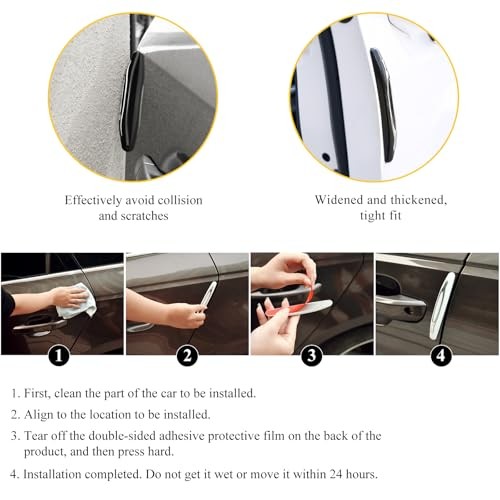 Effectively avoid collision and scratches

Widened and thickened, tight fit

1

2

3

4

1. First, clean the part of the car to be installed.

2. Align to the location to be installed.

3. Tear off the double-sided adhesive protective film on the back of the product, and then press hard.

4. Installation completed. Do not get it wet or move it within 24 hours.