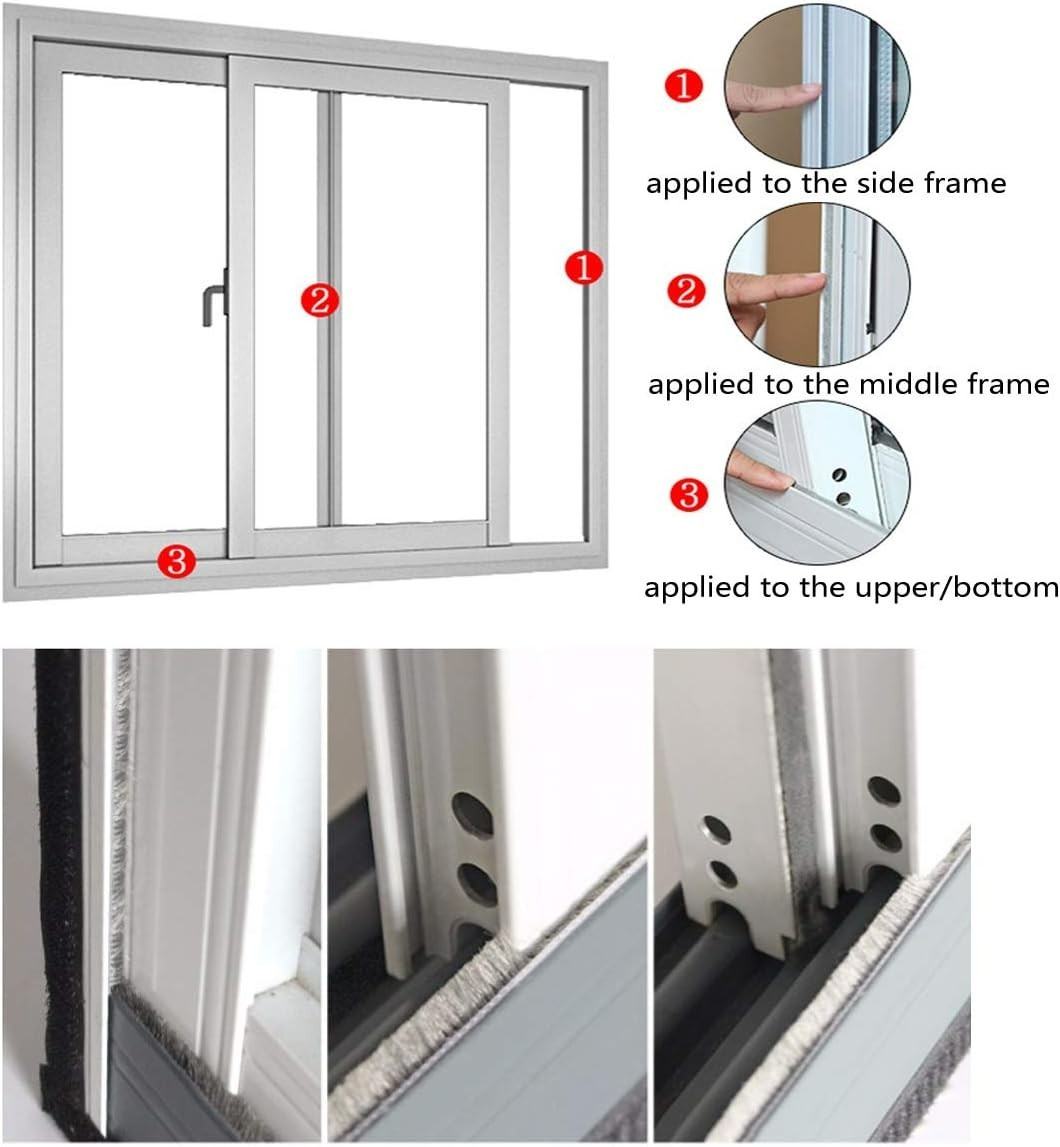 2

1

3

1

applied to the side frame

2

applied to the middle frame

3

applied to the upper/bottom