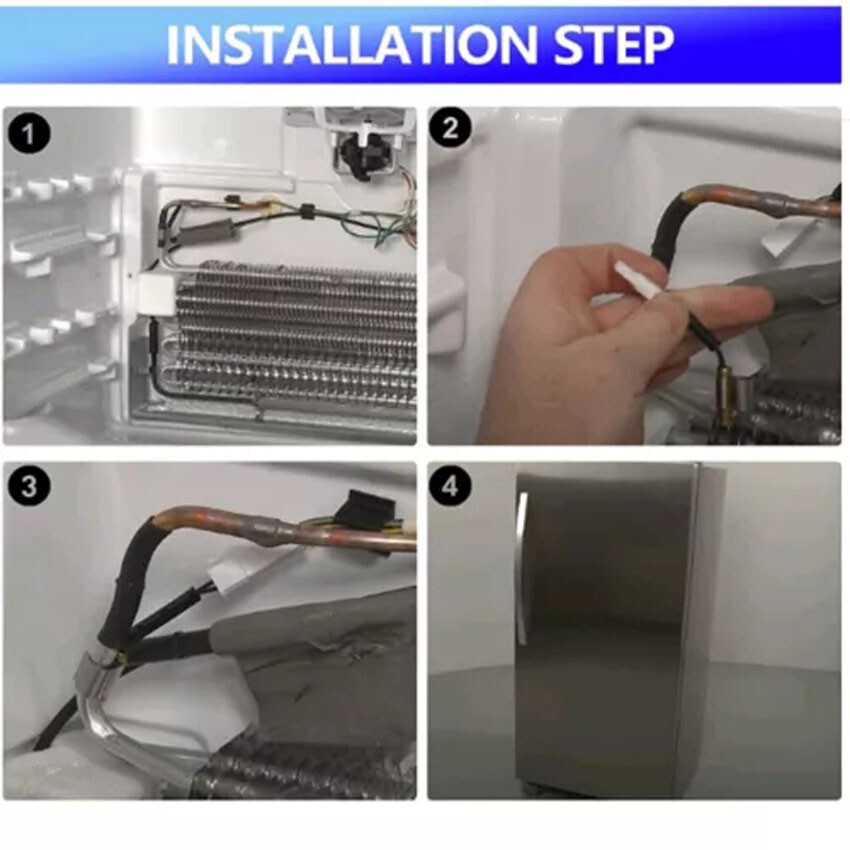 INSTALLATION STEP

1

2

3

4