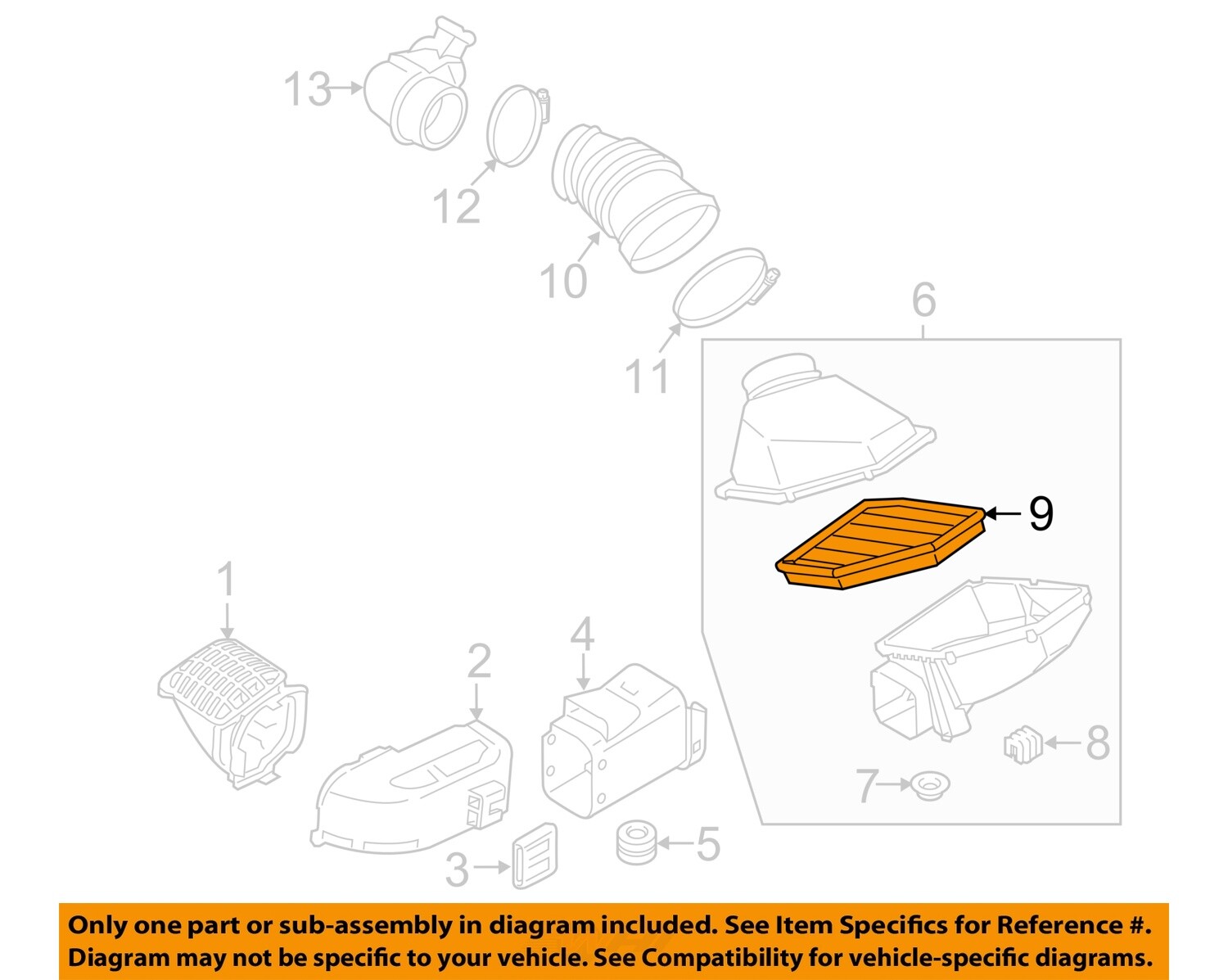 13
12
10
11
6
9
1
2
4
8
7
3
5

Only one part or sub-assembly in diagram included. See Item Specifics for Reference #. Diagram may not be specific to your vehicle. See Compatibility for vehicle-specific diagrams.