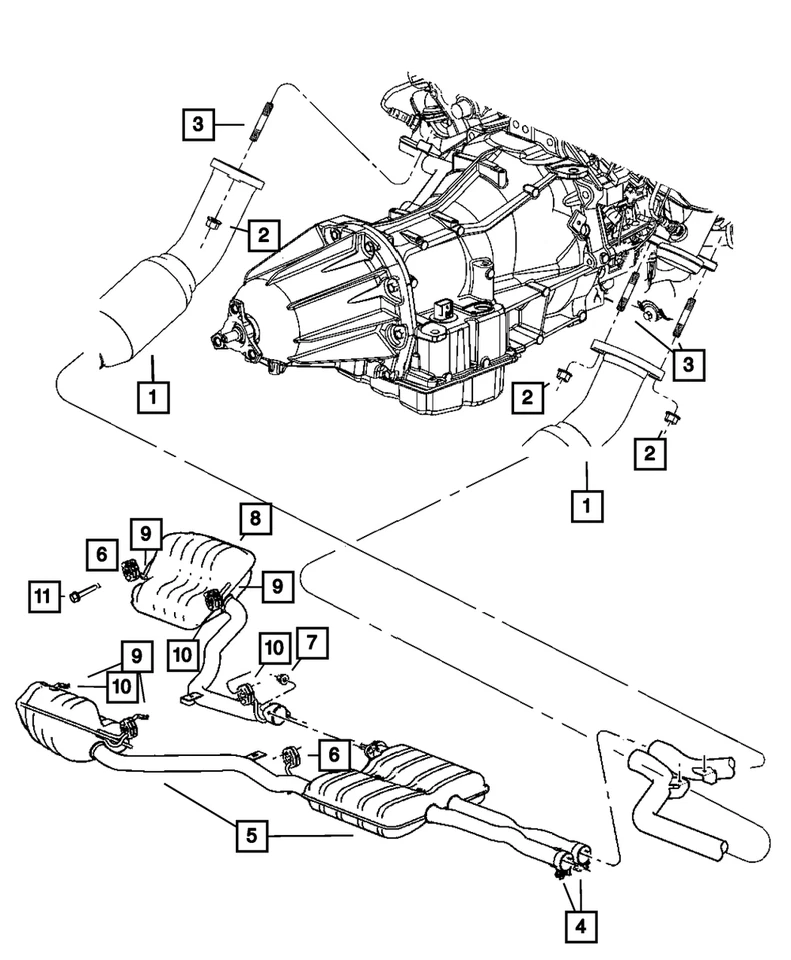 3
2
1
3
2
2
1
8
9
6
9
11
10
10
7
9
10
6
5
4