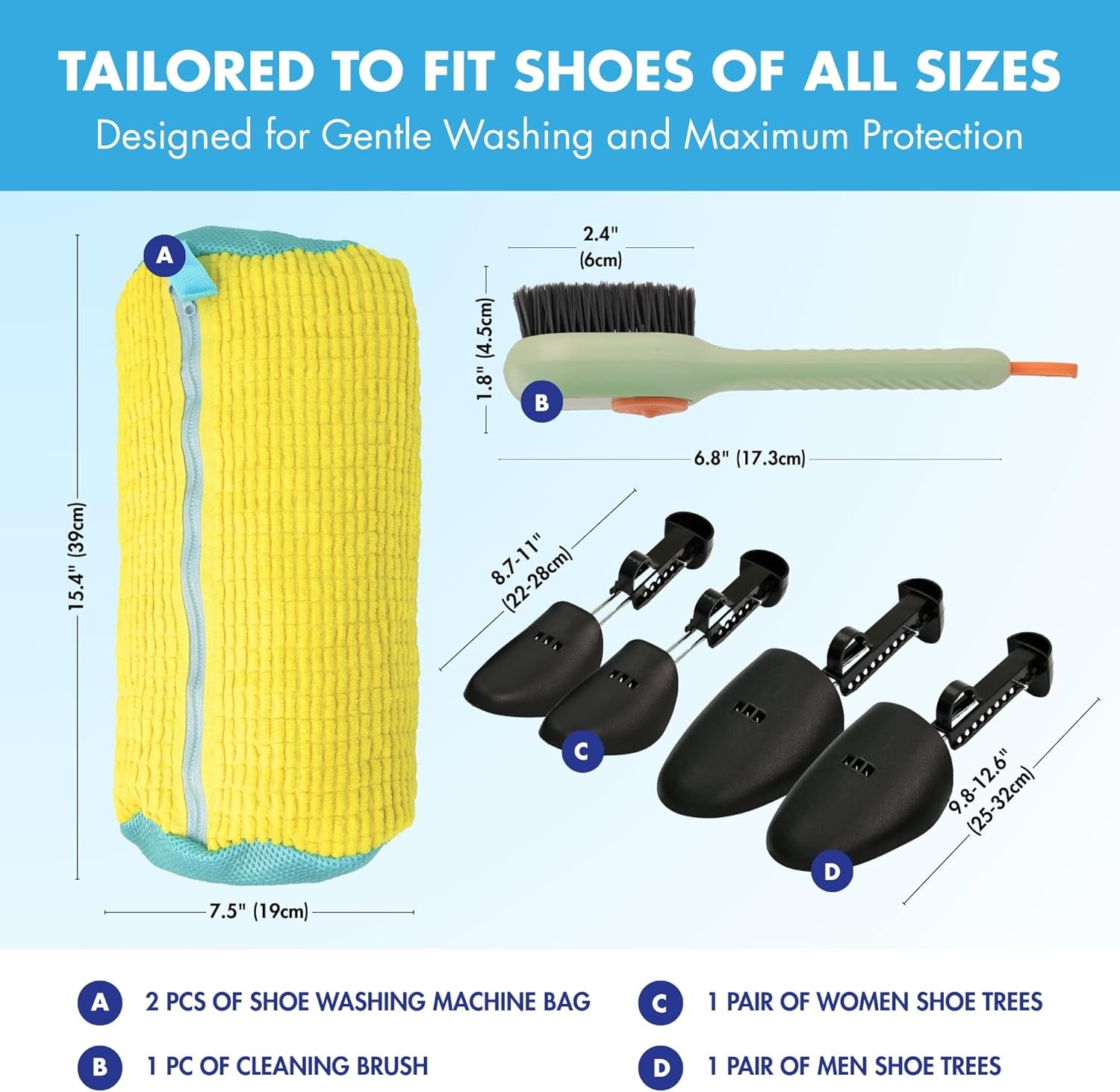 TAILORED TO FIT SHOES OF ALL SIZES
Designed for Gentle Washing and Maximum Protection

A
15.4" (39cm)
7.5" (19cm)

2.4" (6cm)
1.8" (4.5cm)
B
6.8" (17.3cm)

8.7-11" (22-28cm)
C
9.8-12.6" (25-32cm)
D

A 2 PCS OF SHOE WASHING MACHINE BAG
B 1 PC OF CLEANING BRUSH
C 1 PAIR OF WOMEN SHOE TREES
D 1 PAIR OF MEN SHOE TREES