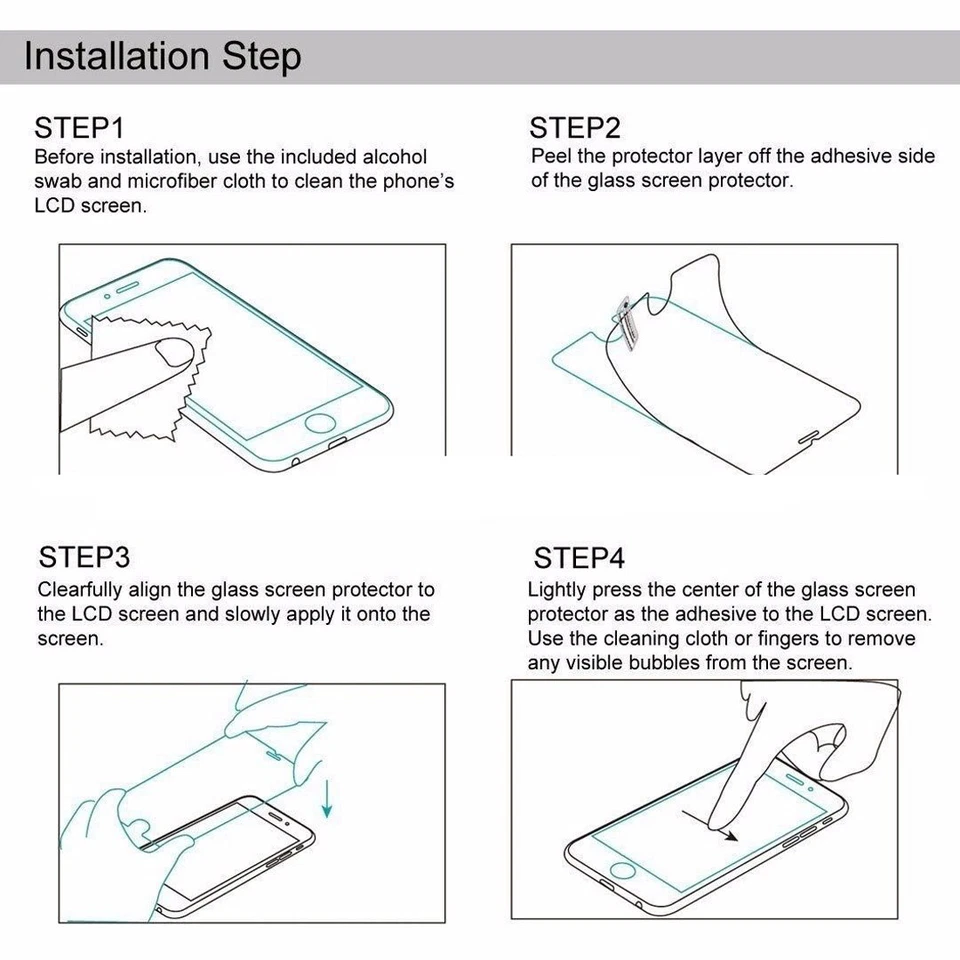 Installation Step

STEP1
Before installation, use the included alcohol swab and microfiber cloth to clean the phone's LCD screen.

STEP2
Peel the protector layer off the adhesive side of the glass screen protector.

STEP3
Clearfully align the glass screen protector to the LCD screen and slowly apply it onto the screen.

STEP4
Lightly press the center of the glass screen protector as the adhesive to the LCD screen. Use the cleaning cloth or fingers to remove any visible bubbles from the screen.