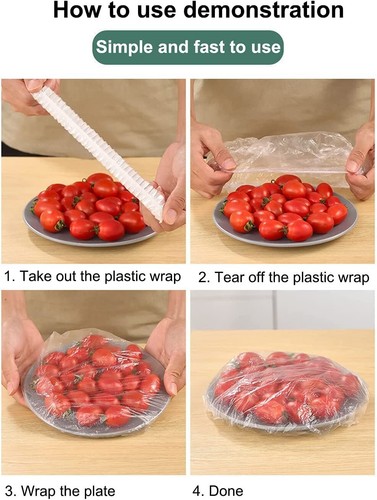 How to use demonstration

Simple and fast to use

1. Take out the plastic wrap

2. Tear off the plastic wrap

3. Wrap the plate

4. Done