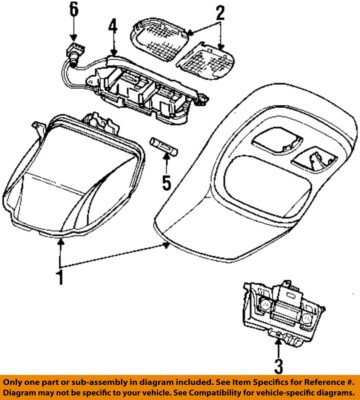 6
4
2
5
1
3
Only one part or sub-assembly in diagram included. See Item Specifics for Reference #. Diagram may not be specific to your vehicle. See Compatibility for vehicle-specific diagrams.