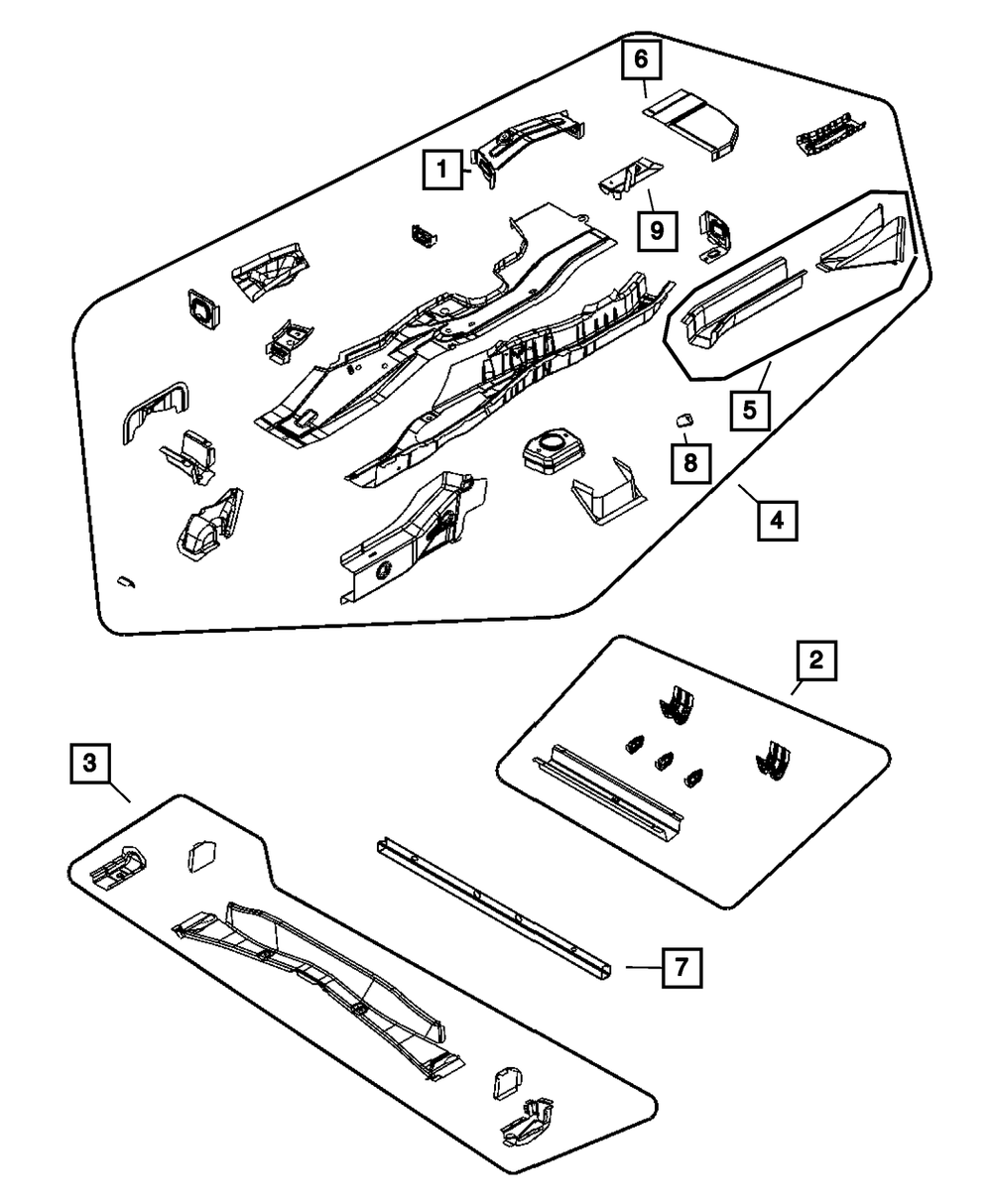 6
1
9
5
8
4
2
3
7