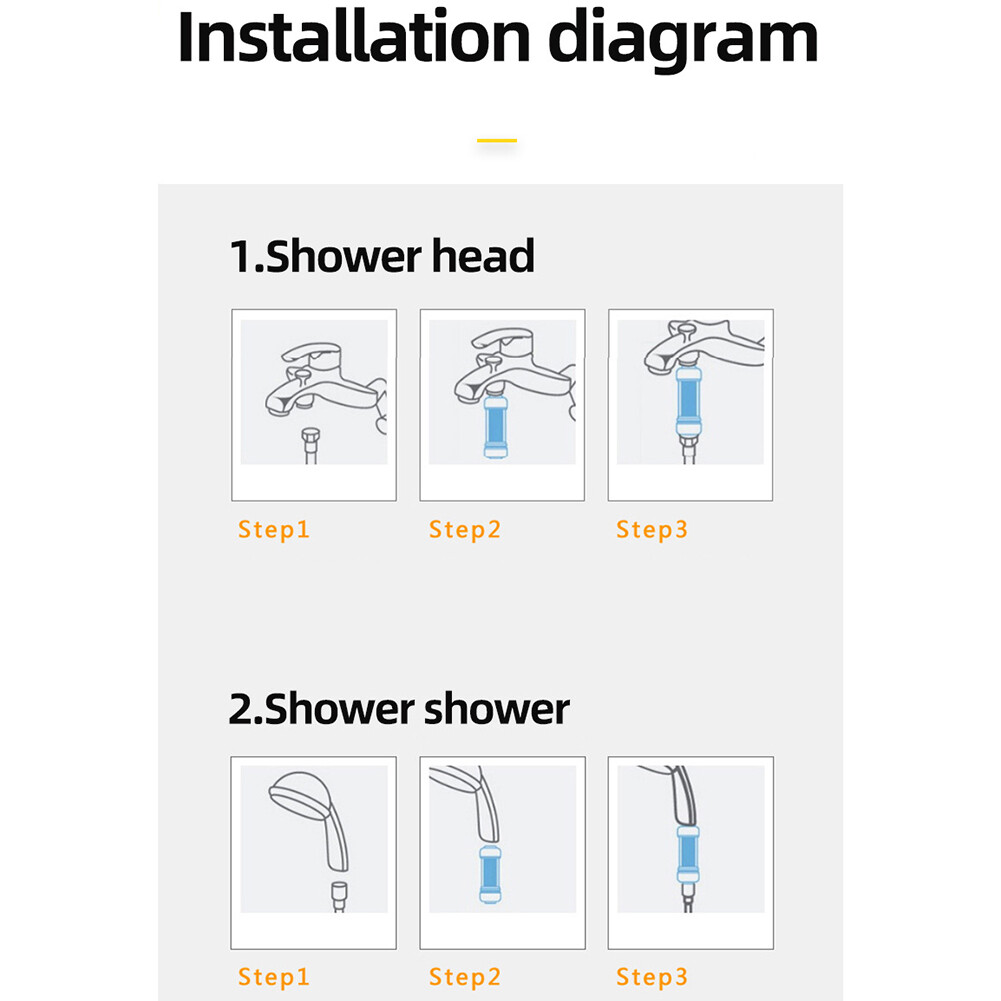 Installation diagram

1.Shower head

Step1

Step2

Step3

2.Shower shower

Step1

Step2

Step3