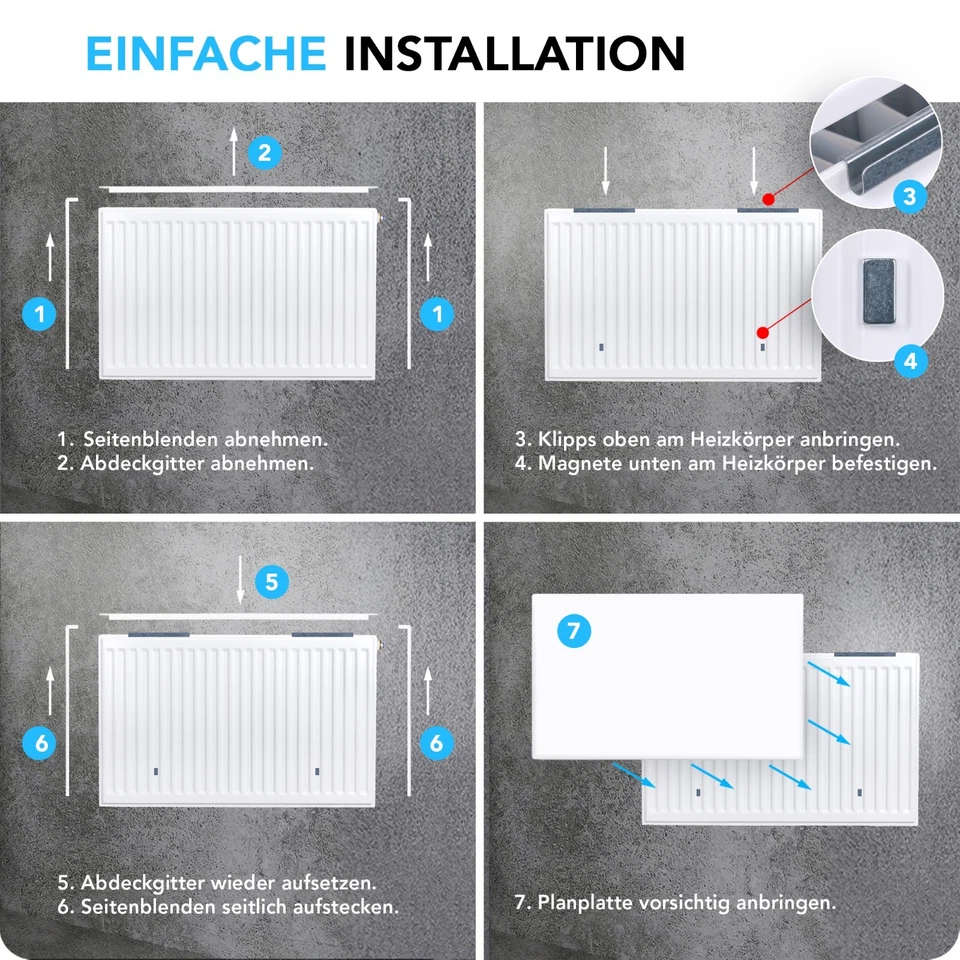 EINFACHE INSTALLATION

2

1

1

1. Seitenblenden abnehmen.
2. Abdeckgitter abnehmen.

3

4

3. Klipps oben am Heizkörper anbringen.
4. Magnete unten am Heizkörper befestigen.

5

6

6

5. Abdeckgitter wieder aufsetzen.
6. Seitenblenden seitlich aufstecken.

7

7. Planplatte vorsichtig anbringen.