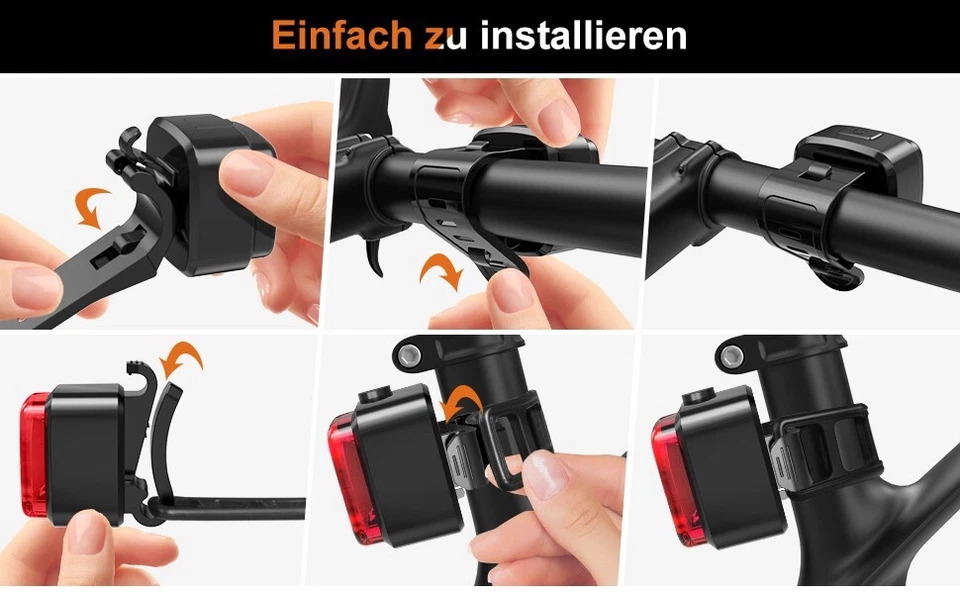 Einfach zu installieren