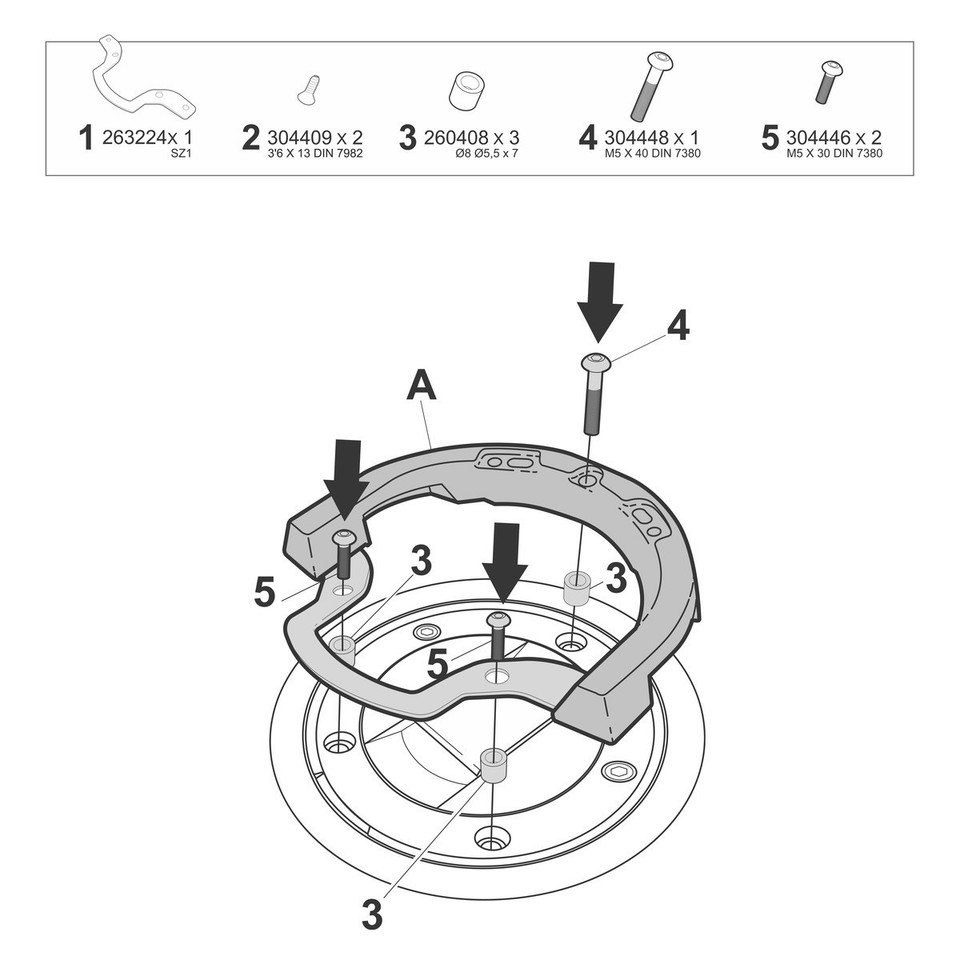 1 263224x 1
SZ1

2 304409 x 2
3'6 X 13 DIN 7982

3 260408 x 3
Ø8 Ø5,5 x 7

4 304448 x 1
M5 X 40 DIN 7380

5 304446 x 2
M5 X 30 DIN 7380

4

A

5

3

3

5

3