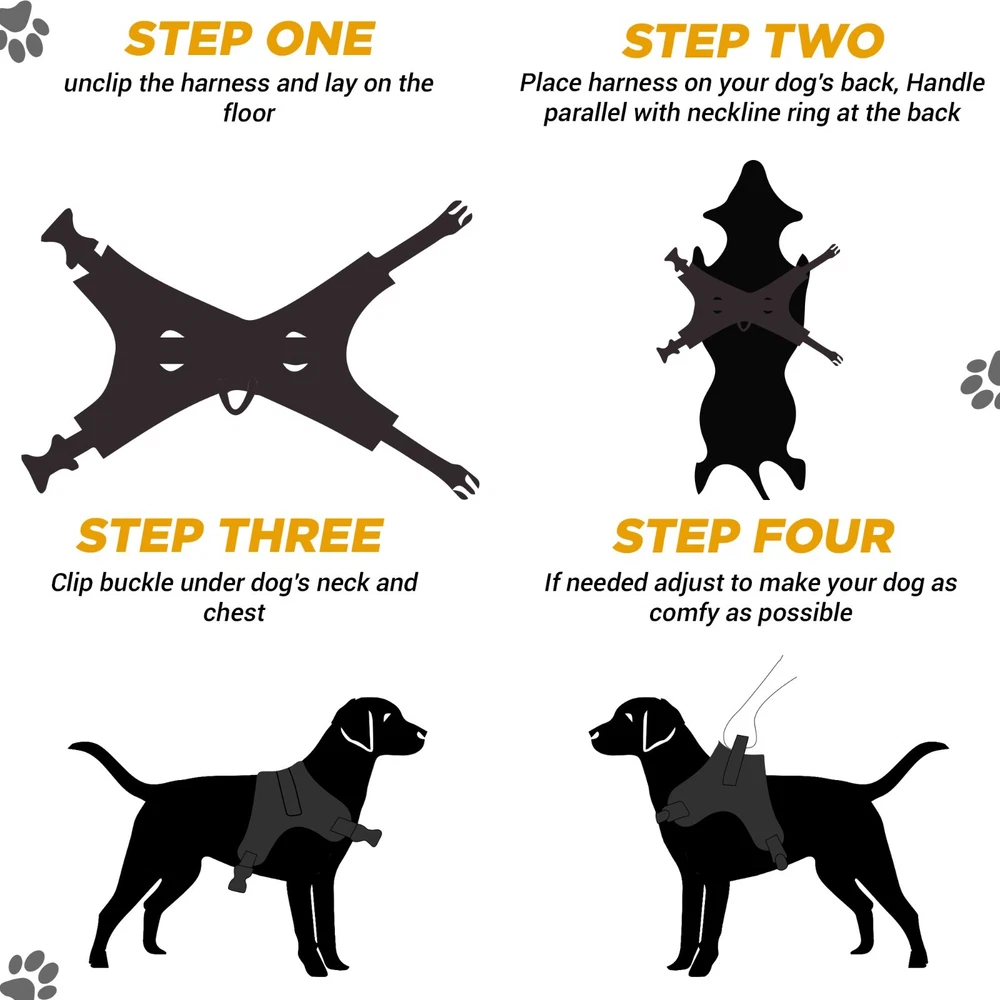 STEP ONE
unclip the harness and lay on the floor

STEP TWO
Place harness on your dog's back, Handle parallel with neckline ring at the back

STEP THREE
Clip buckle under dog's neck and chest

STEP FOUR
If needed adjust to make your dog as comfy as possible