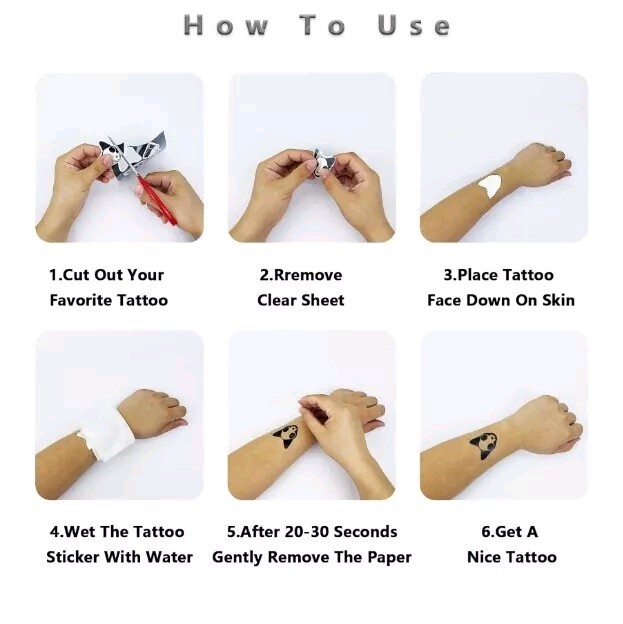 How To Use

1.Cut Out Your Favorite Tattoo

2.Rremove Clear Sheet

3.Place Tattoo Face Down On Skin

4.Wet The Tattoo Sticker With Water

5.After 20-30 Seconds Gently Remove The Paper

6.Get A Nice Tattoo