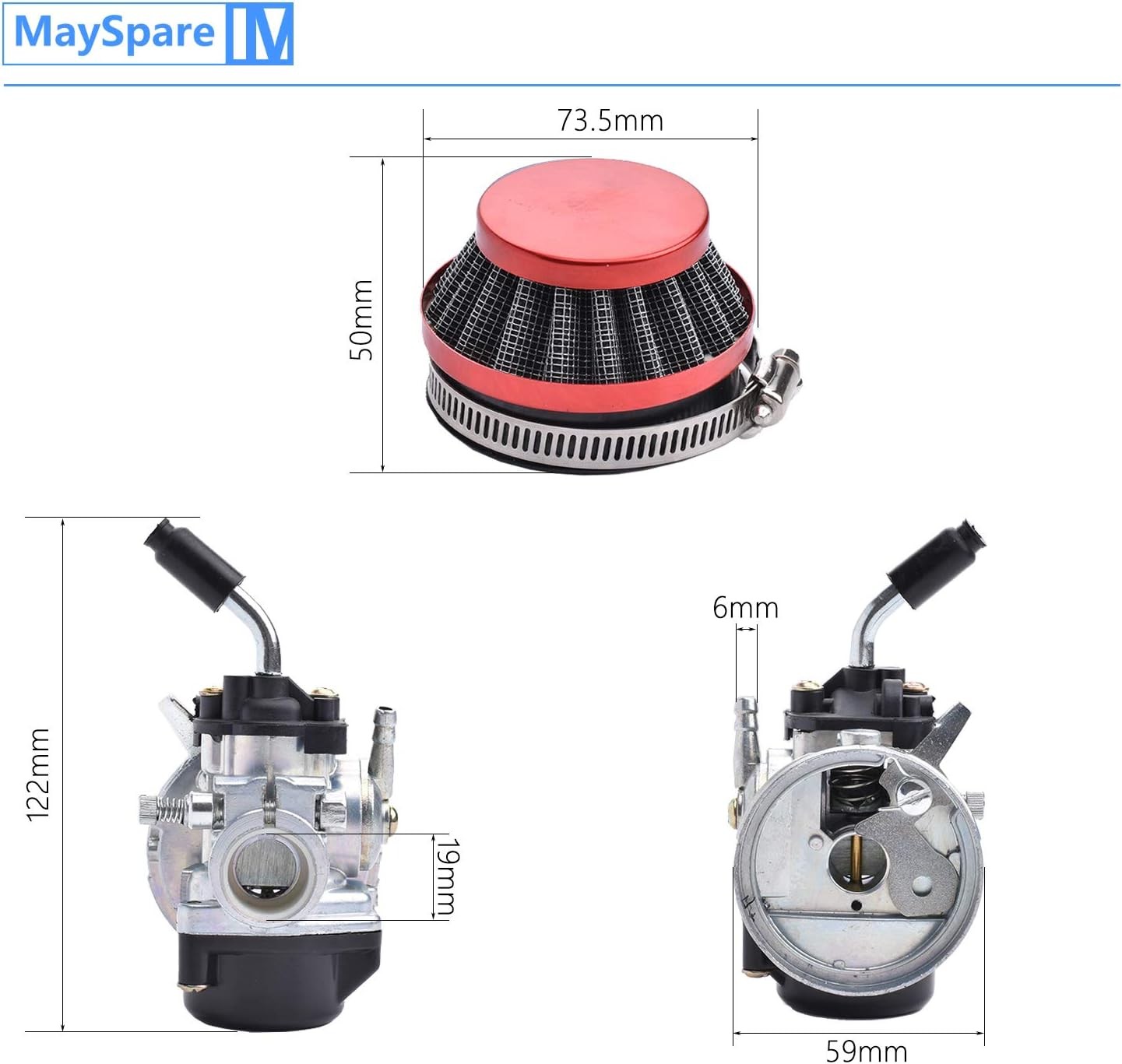 MaySpare M

73.5mm

50mm

122mm

19mm

6mm

59mm