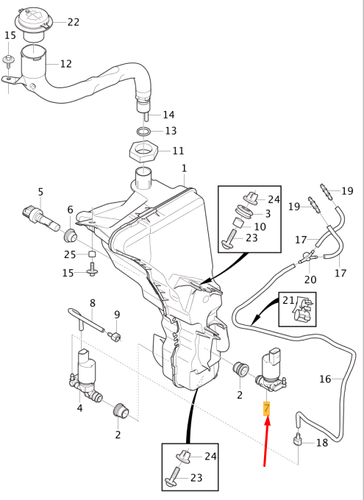 22
15
12
14
13
11
1
5
6
25
15
24
3
10
23
19
19
17
17
20
21
8
9
4
2
2
7
16
18
24
23