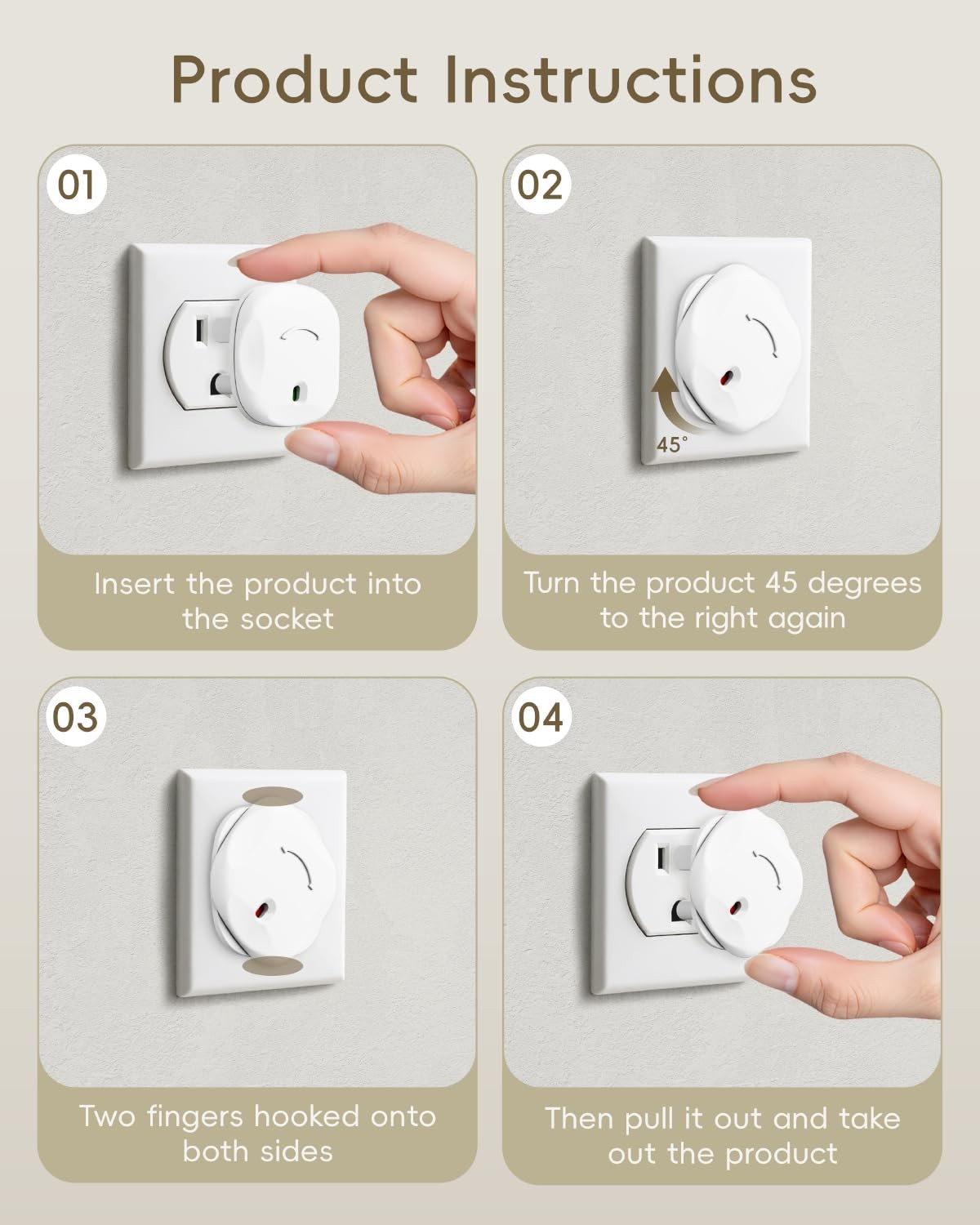 Product Instructions

01

Insert the product into the socket

02

45°

Turn the product 45 degrees to the right again

03

Two fingers hooked onto both sides

04

Then pull it out and take out the product