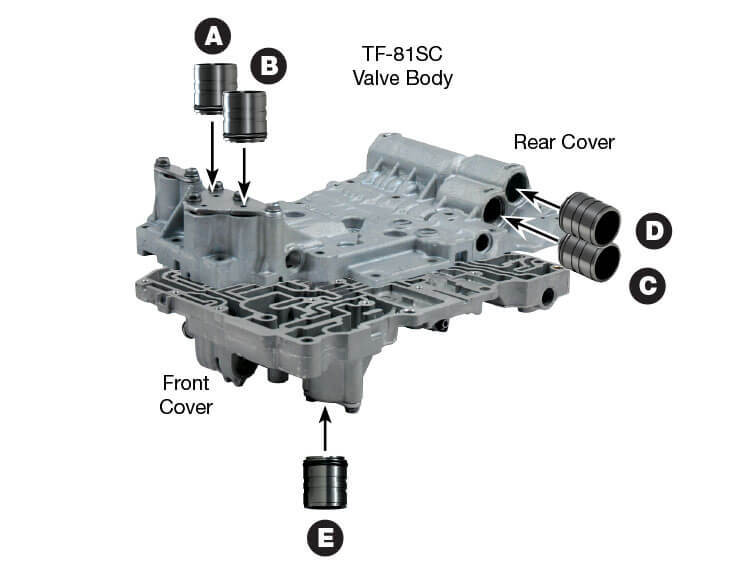 A
B
TF-81SC
Valve Body
Rear Cover
D
C
Front
Cover
E