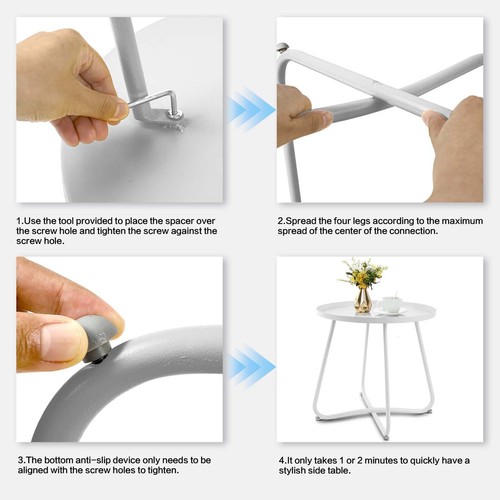 1.Use the tool provided to place the spacer over the screw hole and tighten the screw against the screw hole.

2.Spread the four legs according to the maximum spread of the center of the connection.

3.The bottom anti-slip device only needs to be aligned with the screw holes to tighten.

4.It only takes 1 or 2 minutes to quickly have a stylish side table.