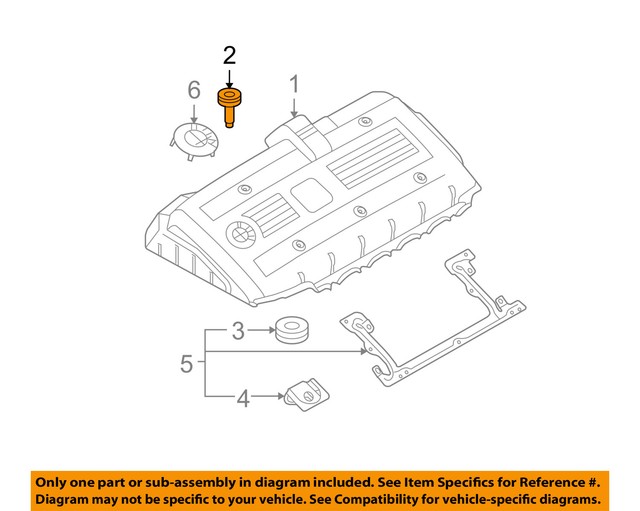 2

6

1

3

5

4

Only one part or sub-assembly in diagram included. See Item Specifics for Reference #.
Diagram may not be specific to your vehicle. See Compatibility for vehicle-specific diagrams.