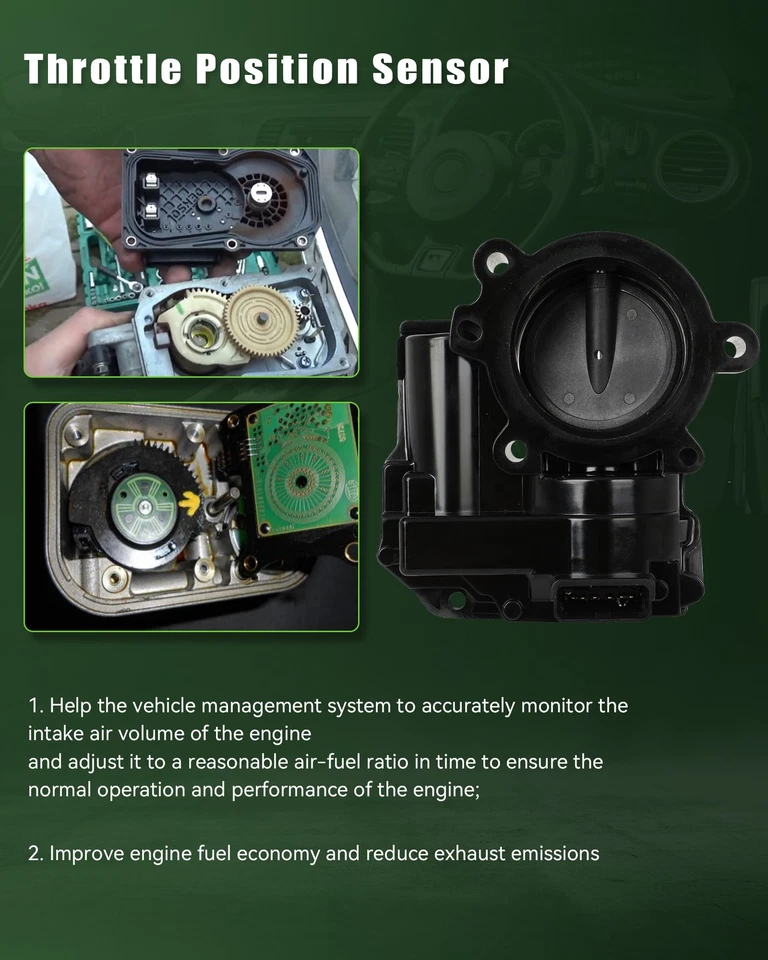 Throttle Position Sensor

1. Help the vehicle management system to accurately monitor the intake air volume of the engine
and adjust it to a reasonable air-fuel ratio in time to ensure the normal operation and performance of the engine;

2. Improve engine fuel economy and reduce exhaust emissions