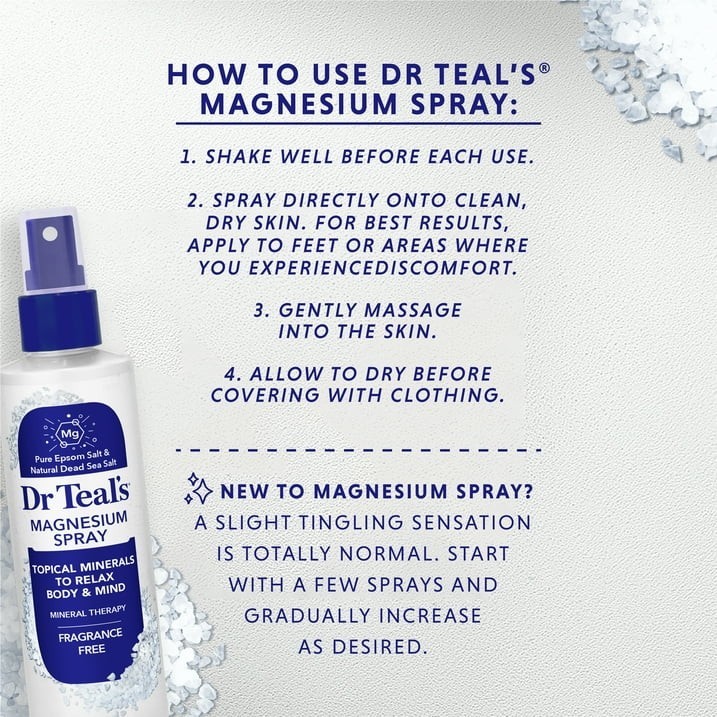 HOW TO USE DR TEAL'S® MAGNESIUM SPRAY:

1. SHAKE WELL BEFORE EACH USE.

2. SPRAY DIRECTLY ONTO CLEAN, DRY SKIN. FOR BEST RESULTS, APPLY TO FEET OR AREAS WHERE YOU EXPERIENCEDISCOMFORT.

3. GENTLY MASSAGE INTO THE SKIN.

4. ALLOW TO DRY BEFORE COVERING WITH CLOTHING.

NEW TO MAGNESIUM SPRAY? A SLIGHT TINGLING SENSATION IS TOTALLY NORMAL. START WITH A FEW SPRAYS AND GRADUALLY INCREASE AS DESIRED.

Mg
Pure Epsom Salt & Natural Dead Sea Salt
Dr Teal's
MAGNESIUM SPRAY
TOPICAL MINERALS TO RELAX BODY & MIND
MINERAL THERAPY
FRAGRANCE FREE