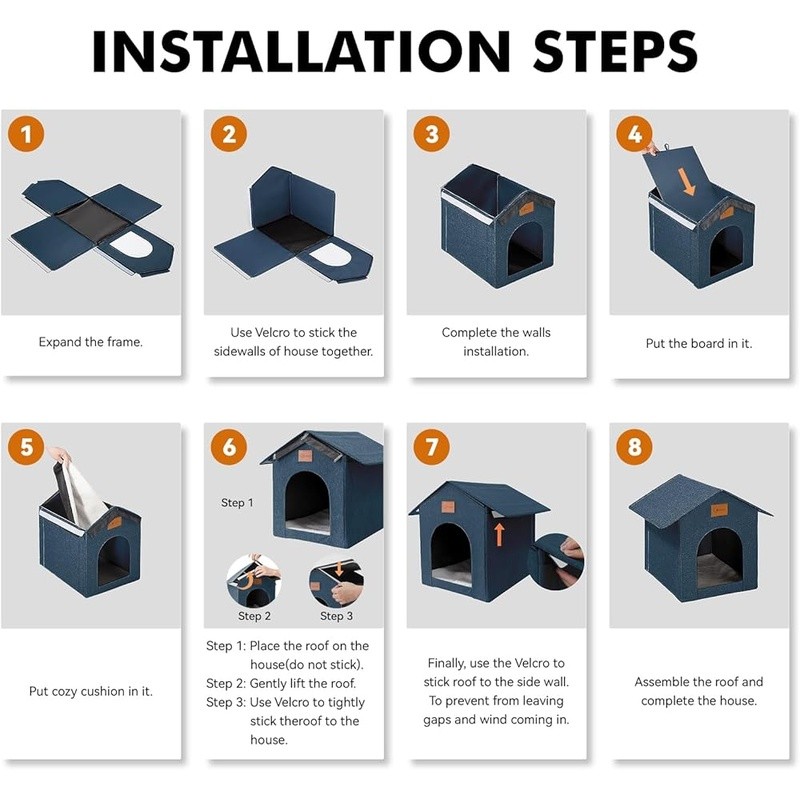 INSTALLATION STEPS

1

Expand the frame.

2

Use Velcro to stick the sidewalls of house together.

3

Complete the walls installation.

4

Put the board in it.

5

Put cozy cushion in it.

6

Step 1

Step 2

Step 3

Step 1: Place the roof on the house(do not stick).
Step 2: Gently lift the roof.
Step 3: Use Velcro to tightly stick theroof to the house.

7

Finally, use the Velcro to stick roof to the side wall. To prevent from leaving gaps and wind coming in.

8

Assemble the roof and complete the house.