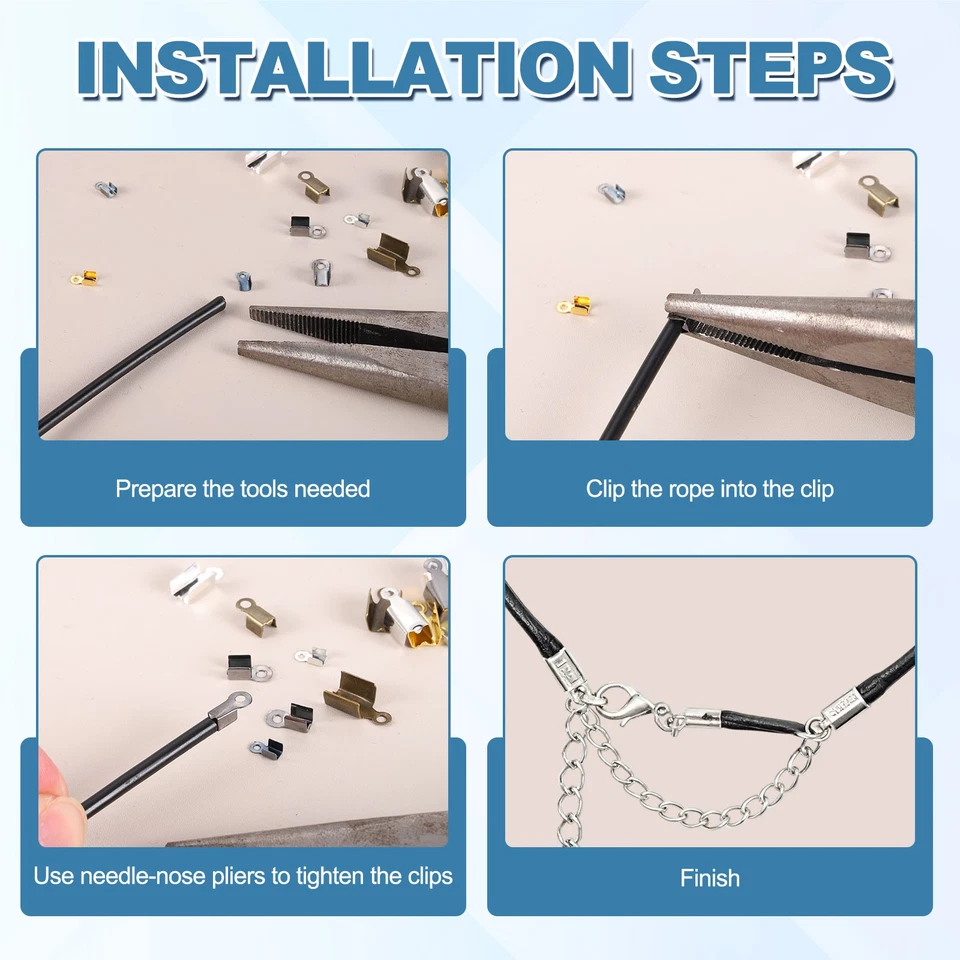 INSTALLATION STEPS

Prepare the tools needed

Clip the rope into the clip

Use needle-nose pliers to tighten the clips

Finish