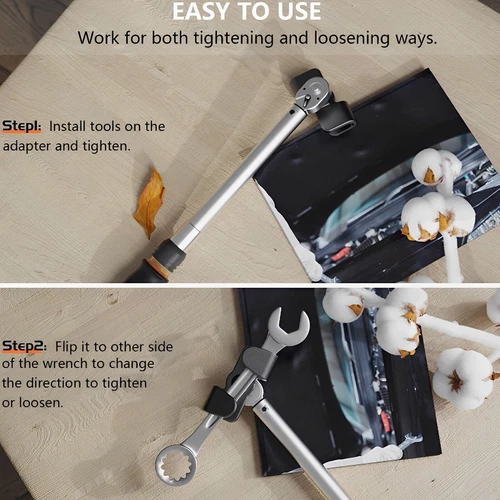 EASY TO USE

Work for both tightening and loosening ways.

Step1: Install tools on the adapter and tighten.

Step2: Flip it to other side of the wrench to change the direction to tighten or loosen.