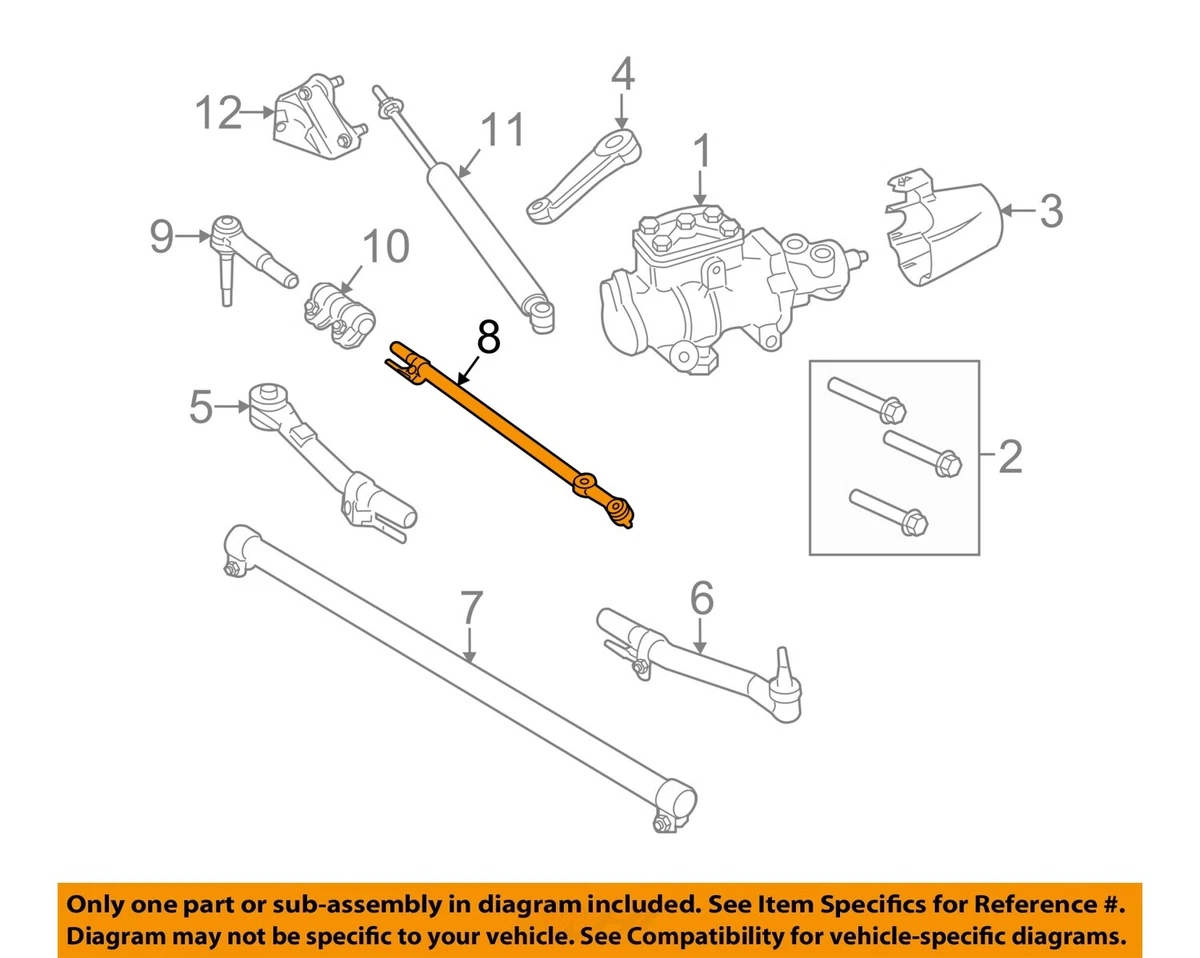 12
11
4
1
3
9
10
8
5
2
7
6

Only one part or sub-assembly in diagram included. See Item Specifics for Reference #. Diagram may not be specific to your vehicle. See Compatibility for vehicle-specific diagrams.