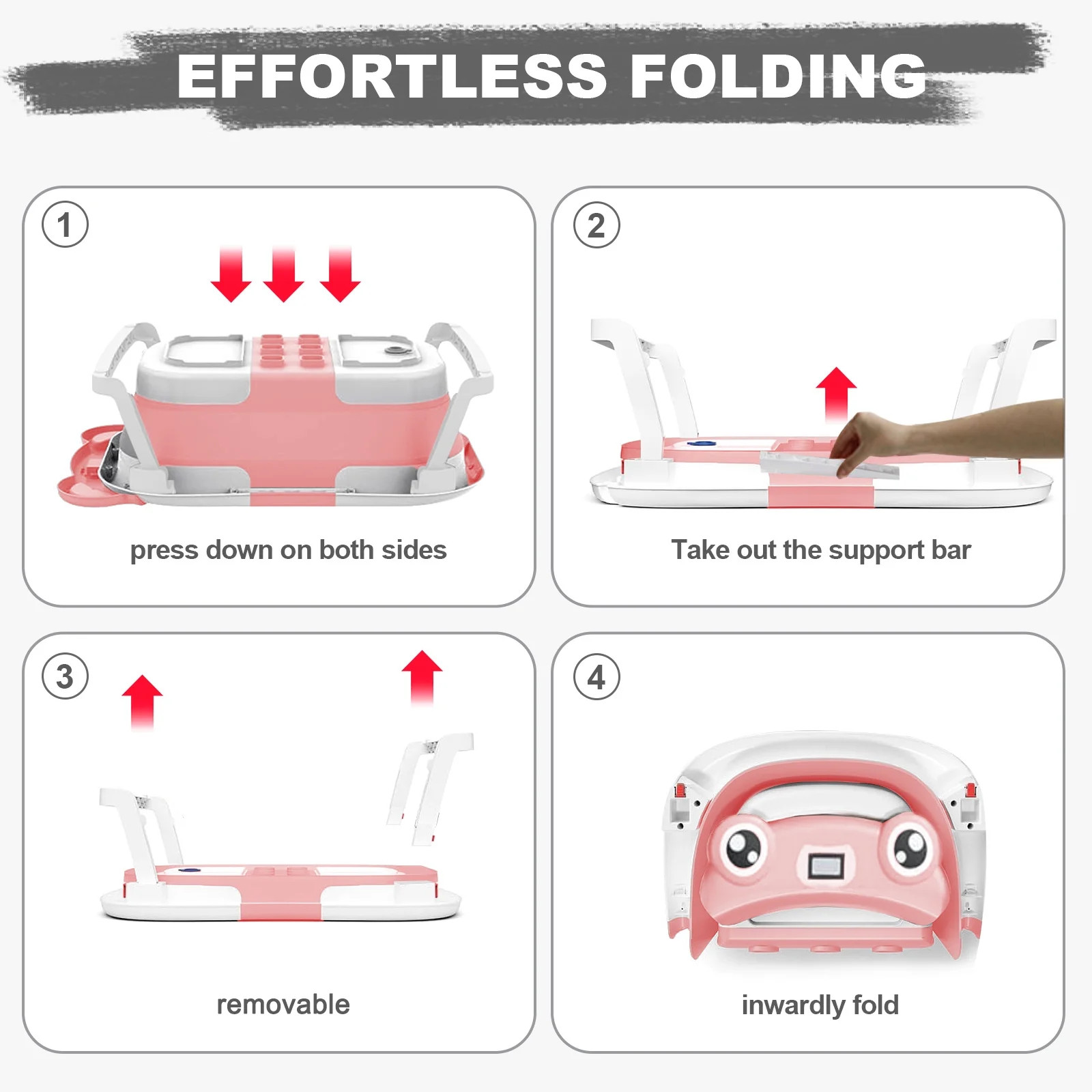 EFFORTLESS FOLDING

1

press down on both sides

2

Take out the support bar

3

removable

4

inwardly fold