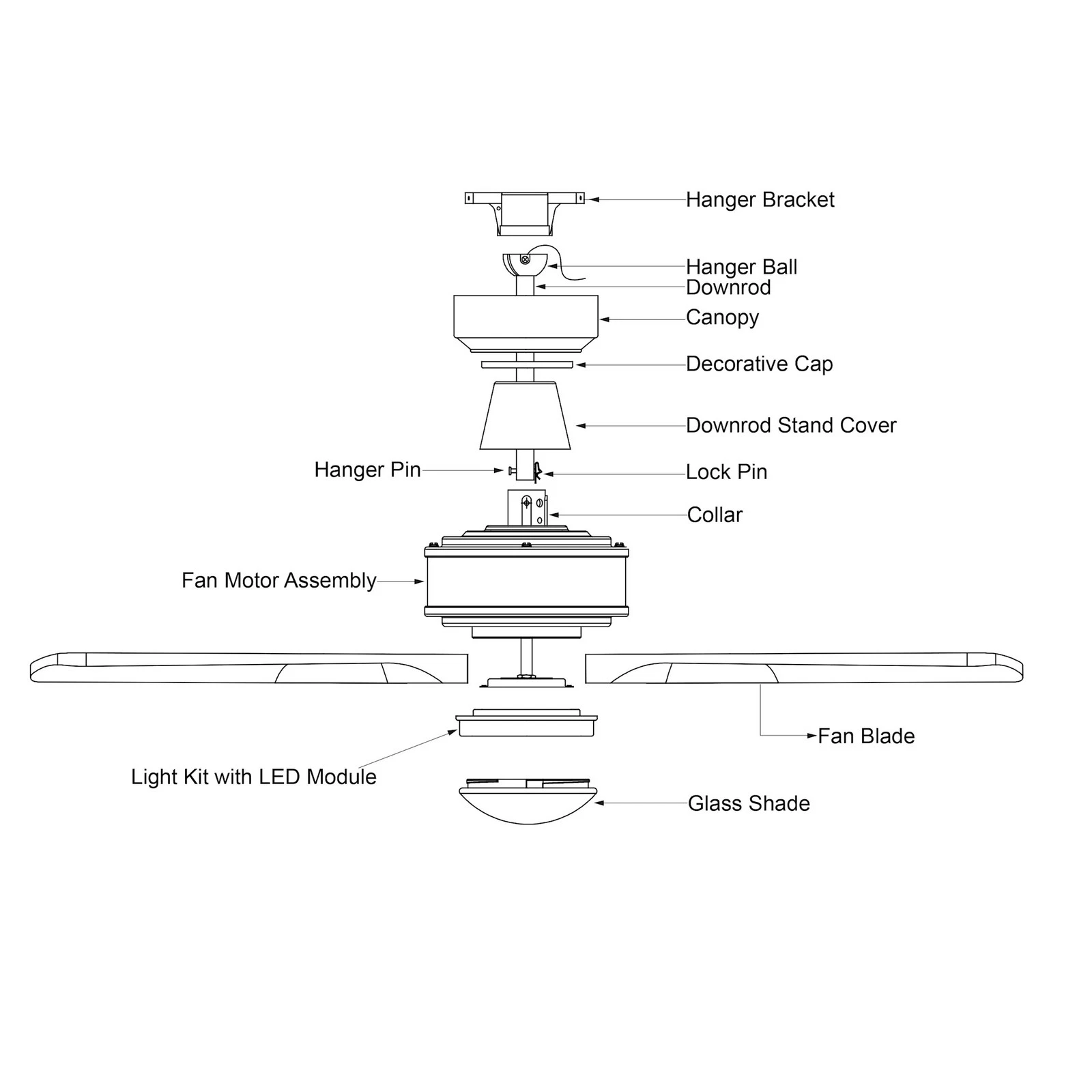 Hanger Bracket

Hanger Ball

Downrod

Canopy

Decorative Cap

Downrod Stand Cover

Hanger Pin

Lock Pin

Collar

Fan Motor Assembly

Fan Blade

Light Kit with LED Module

Glass Shade