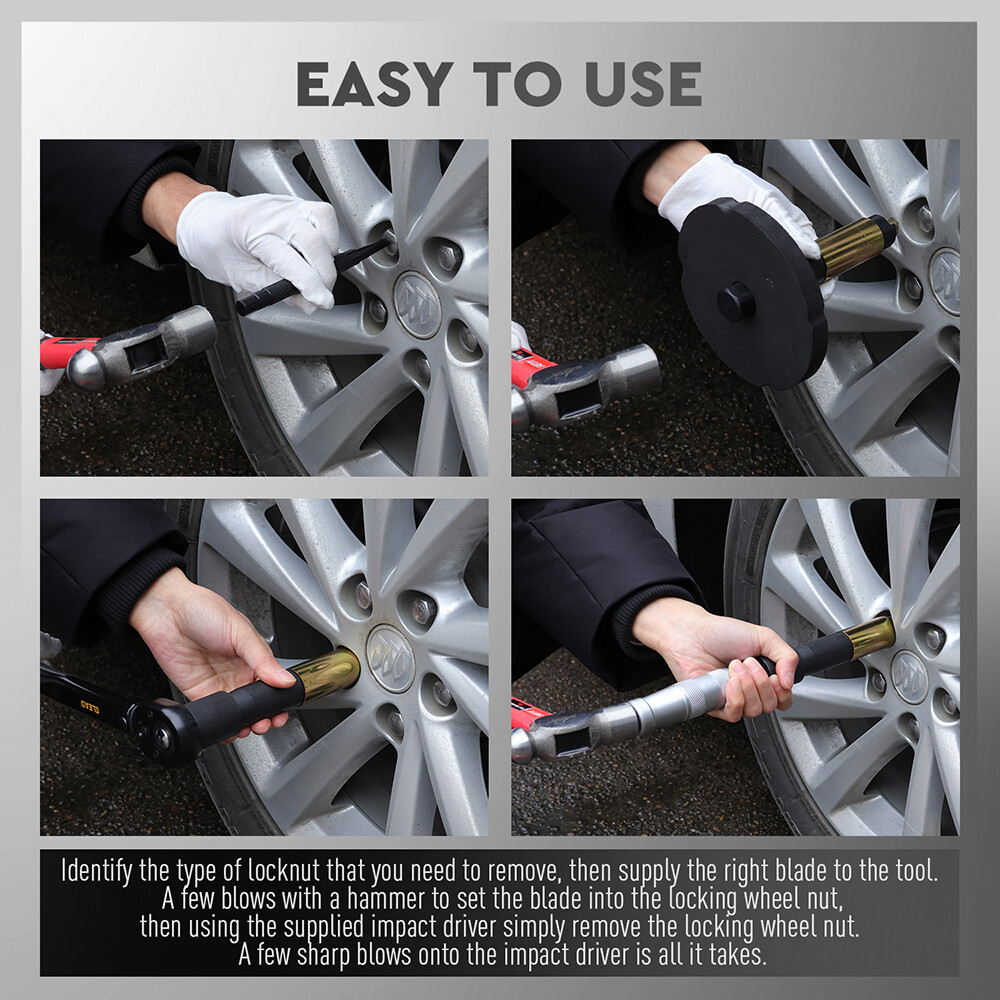 EASY TO USE

Identify the type of locknut that you need to remove, then supply the right blade to the tool. A few blows with a hammer to set the blade into the locking wheel nut, then using the supplied impact driver simply remove the locking wheel nut. A few sharp blows onto the impact driver is all it takes.