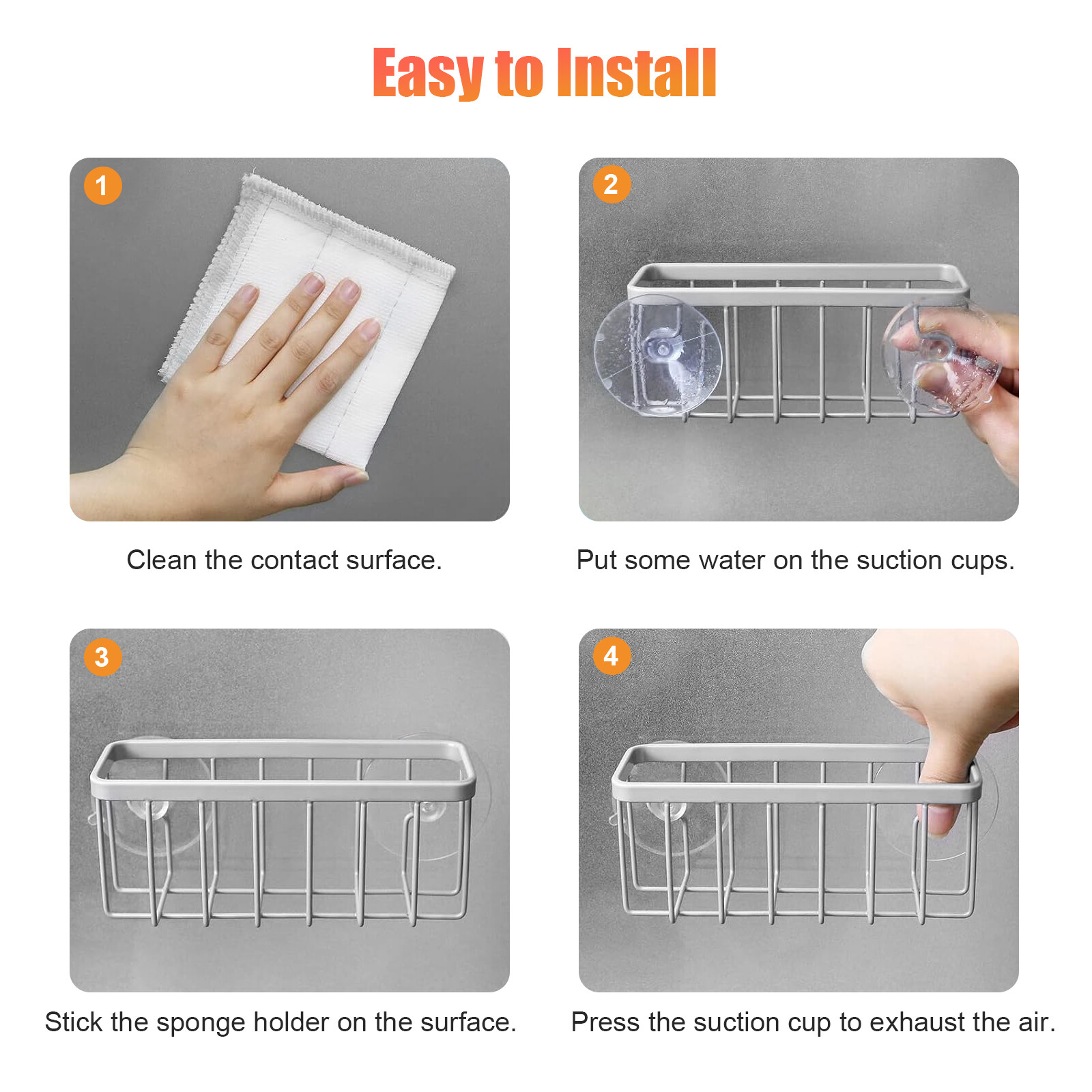 Easy to Install

1

Clean the contact surface.

2

Put some water on the suction cups.

3

Stick the sponge holder on the surface.

4

Press the suction cup to exhaust the air.