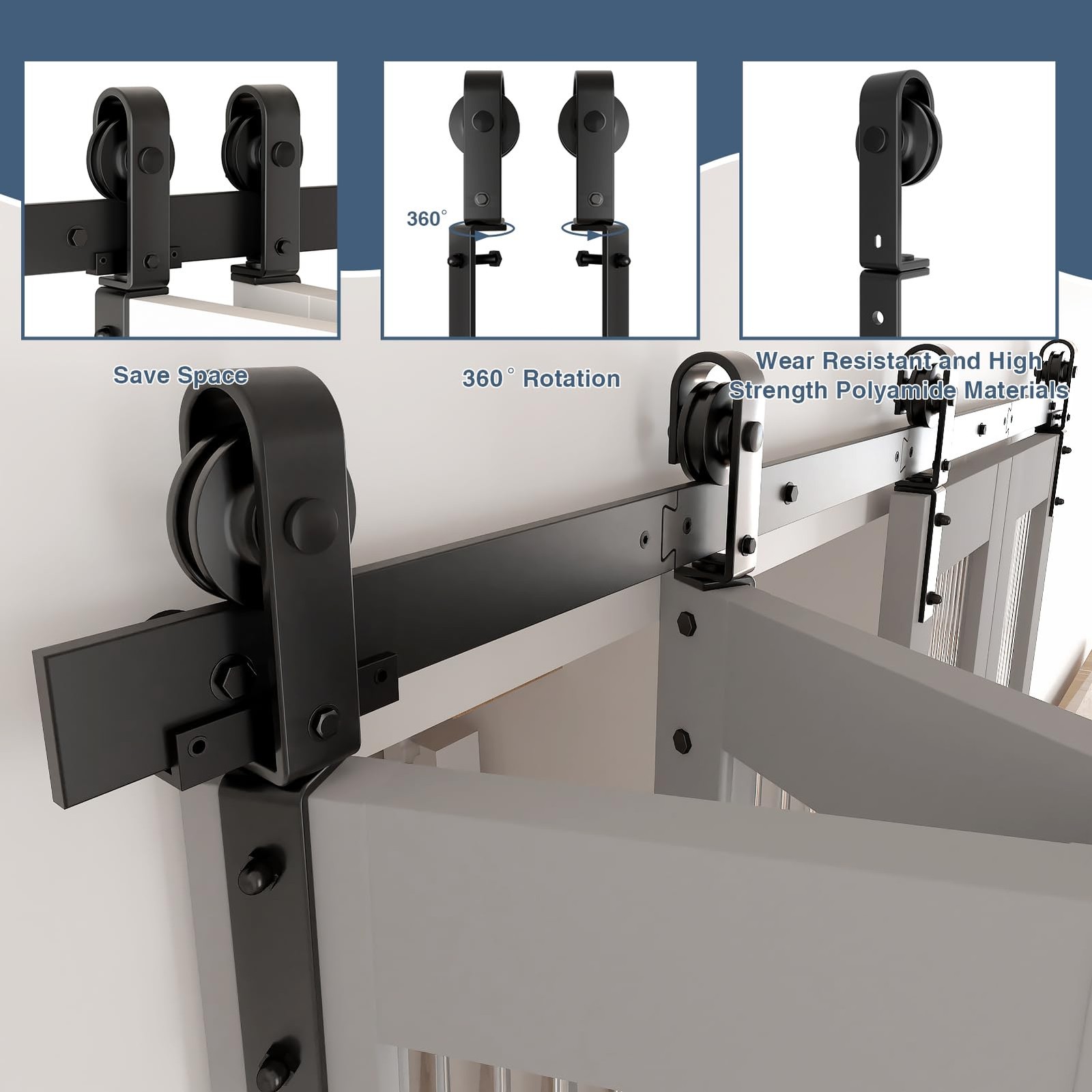 360°

Save Space

360° Rotation

Wear Resistant and High Strength Polyamide Materials