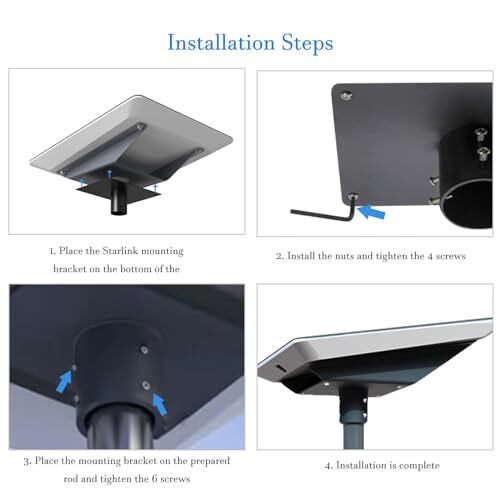 Installation Steps

1. Place the Starlink mounting bracket on the bottom of the

2. Install the nuts and tighten the 4 screws

3. Place the mounting bracket on the prepared rod and tighten the 6 screws

4. Installation is complete