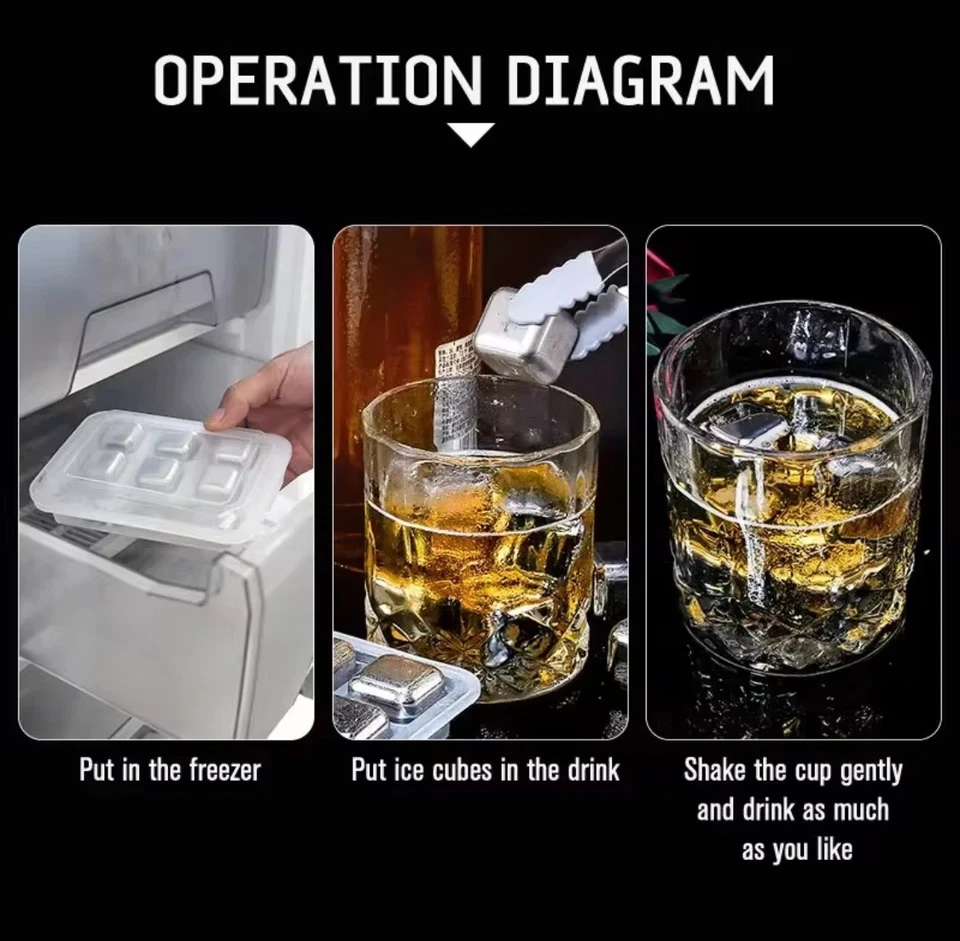 OPERATION DIAGRAM

Put in the freezer

Put ice cubes in the drink

Shake the cup gently and drink as much as you like