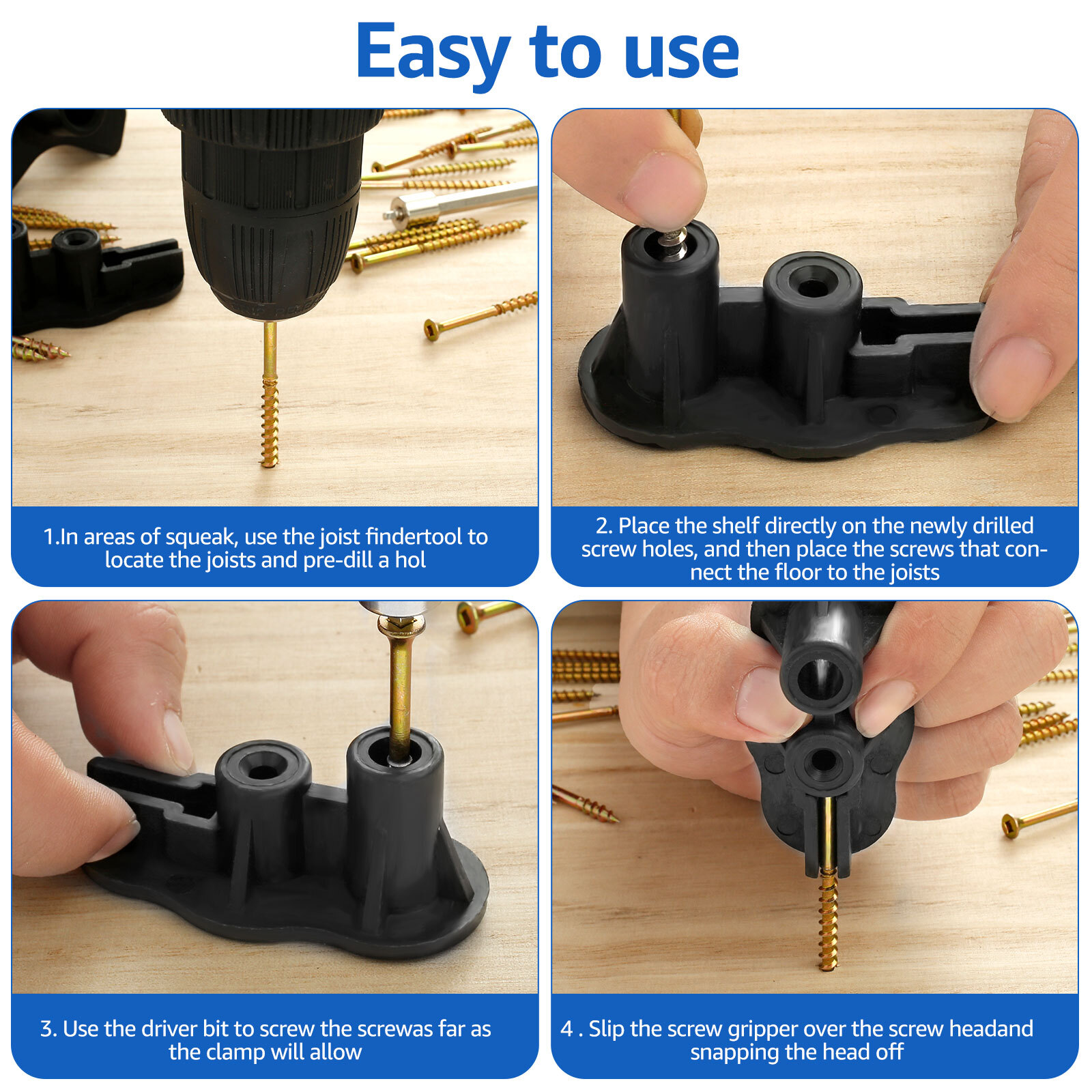 Easy to use

1.In areas of squeak, use the joist findertool to locate the joists and pre-dill a hol

2. Place the shelf directly on the newly drilled screw holes, and then place the screws that connect the floor to the joists

3. Use the driver bit to screw the screwas far as the clamp will allow

4 . Slip the screw gripper over the screw headand snapping the head off