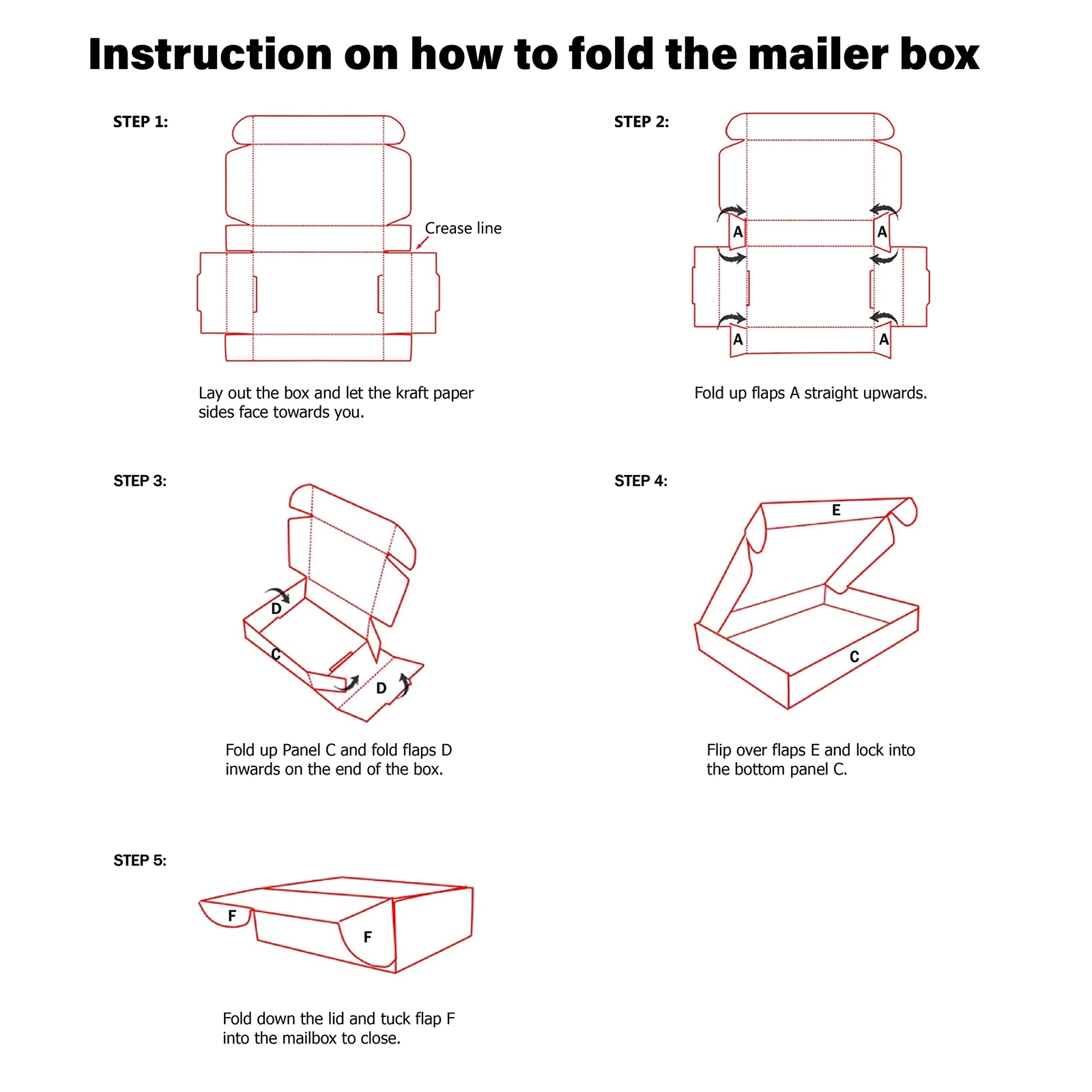 Instruction on how to fold the mailer box

STEP 1:

Crease line

Lay out the box and let the kraft paper sides face towards you.

STEP 2:

A A A A

Fold up flaps A straight upwards.

STEP 3:

D C D

Fold up Panel C and fold flaps D inwards on the end of the box.

STEP 4:

E C

Flip over flaps E and lock into the bottom panel C.

STEP 5:

F F

Fold down the lid and tuck flap F into the mailbox to close.