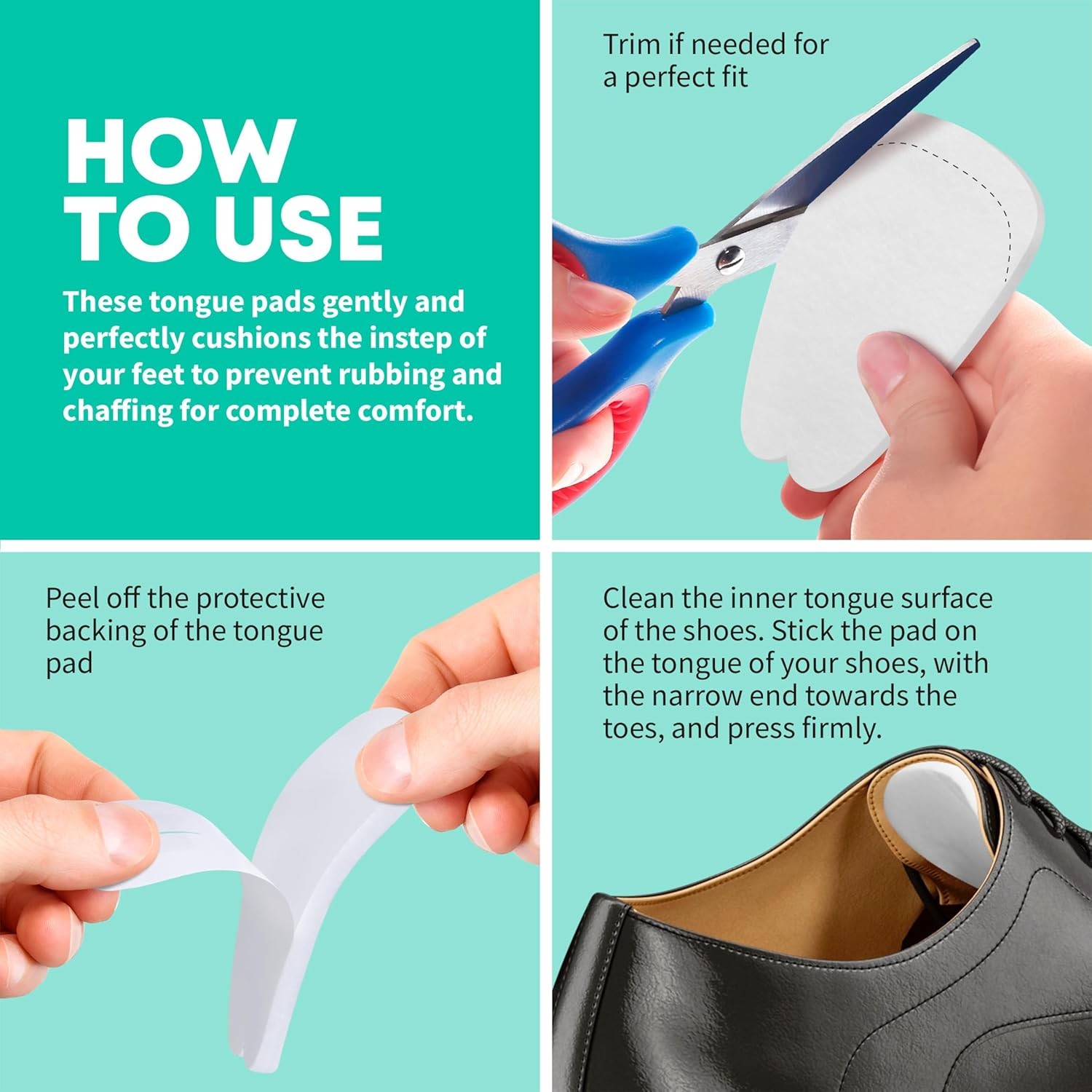 HOW TO USE

These tongue pads gently and perfectly cushions the instep of your feet to prevent rubbing and chaffing for complete comfort.

Trim if needed for a perfect fit

Peel off the protective backing of the tongue pad

Clean the inner tongue surface of the shoes. Stick the pad on the tongue of your shoes, with the narrow end towards the toes, and press firmly.