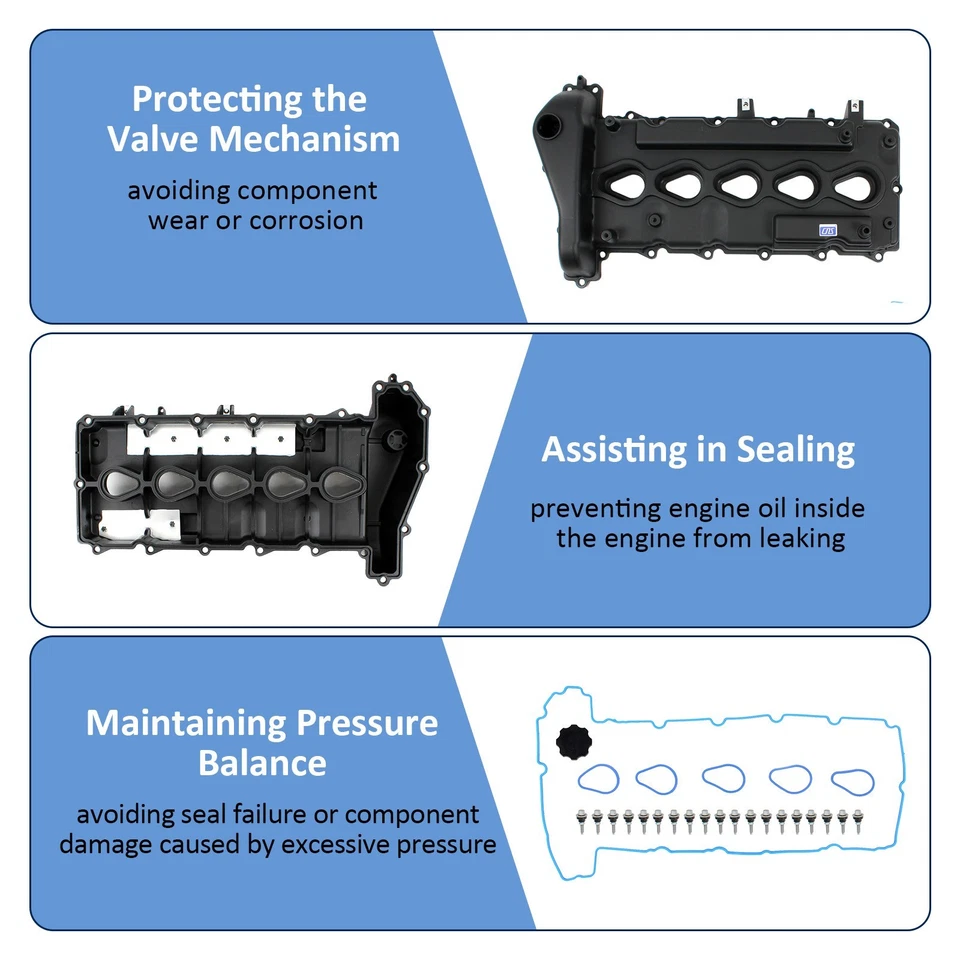 Protecting the Valve Mechanism

avoiding component wear or corrosion

Assisting in Sealing

preventing engine oil inside the engine from leaking

Maintaining Pressure Balance

avoiding seal failure or component damage caused by excessive pressure