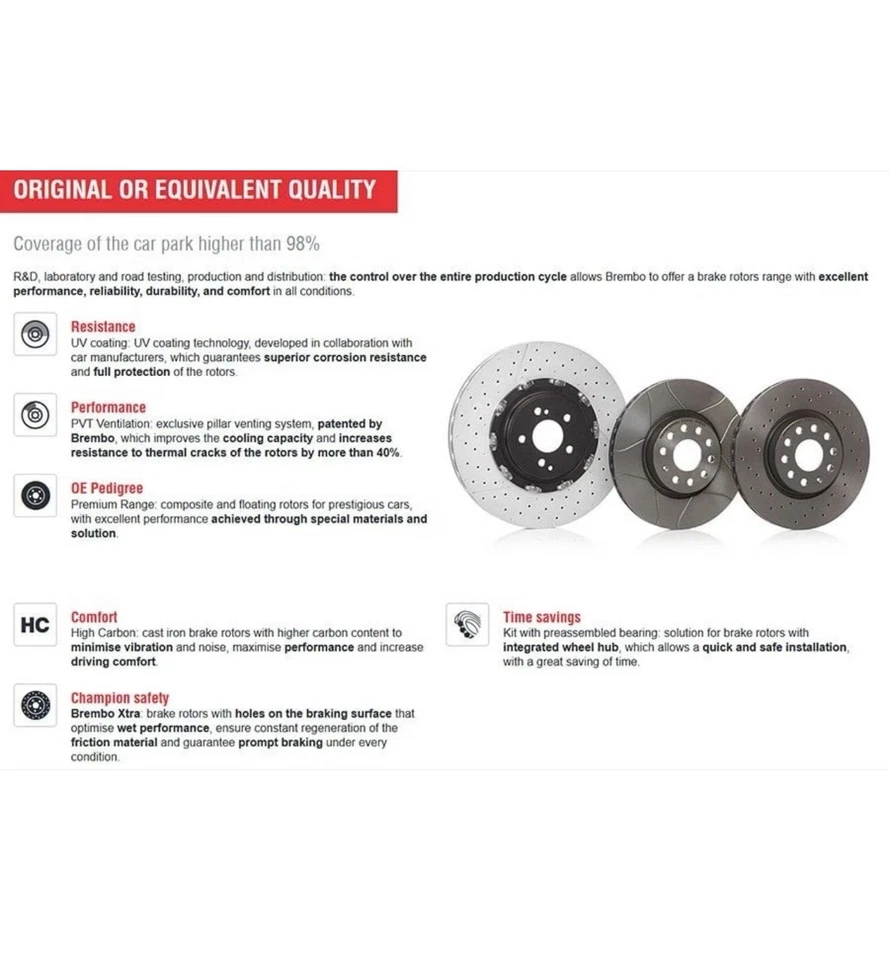 ORIGINAL OR EQUIVALENT QUALITY

Coverage of the car park higher than 98%

R&D, laboratory and road testing, production and distribution: the control over the entire production cycle allows Brembo to offer a brake rotors range with excellent performance, reliability, durability, and comfort in all conditions.

Resistance
UV coating: UV coating technology, developed in collaboration with car manufacturers, which guarantees superior corrosion resistance and full protection of the rotors.

Performance
PVT Ventilation: exclusive pillar venting system, patented by Brembo, which improves the cooling capacity and increases resistance to thermal cracks of the rotors by more than 40%.

OE Pedigree
Premium Range: composite and floating rotors for prestigious cars, with excellent performance achieved through special materials and solution.

HC

Comfort
High Carbon: cast iron brake rotors with higher carbon content to minimise vibration and noise, maximise performance and increase driving comfort.

Champion safety
Brembo Xtra: brake rotors with holes on the braking surface that optimise wet performance, ensure constant regeneration of the friction material and guarantee prompt braking under every condition.

Time savings
Kit with preassembled bearing: solution for brake rotors with integrated wheel hub, which allows a quick and safe installation, with a great saving of time.