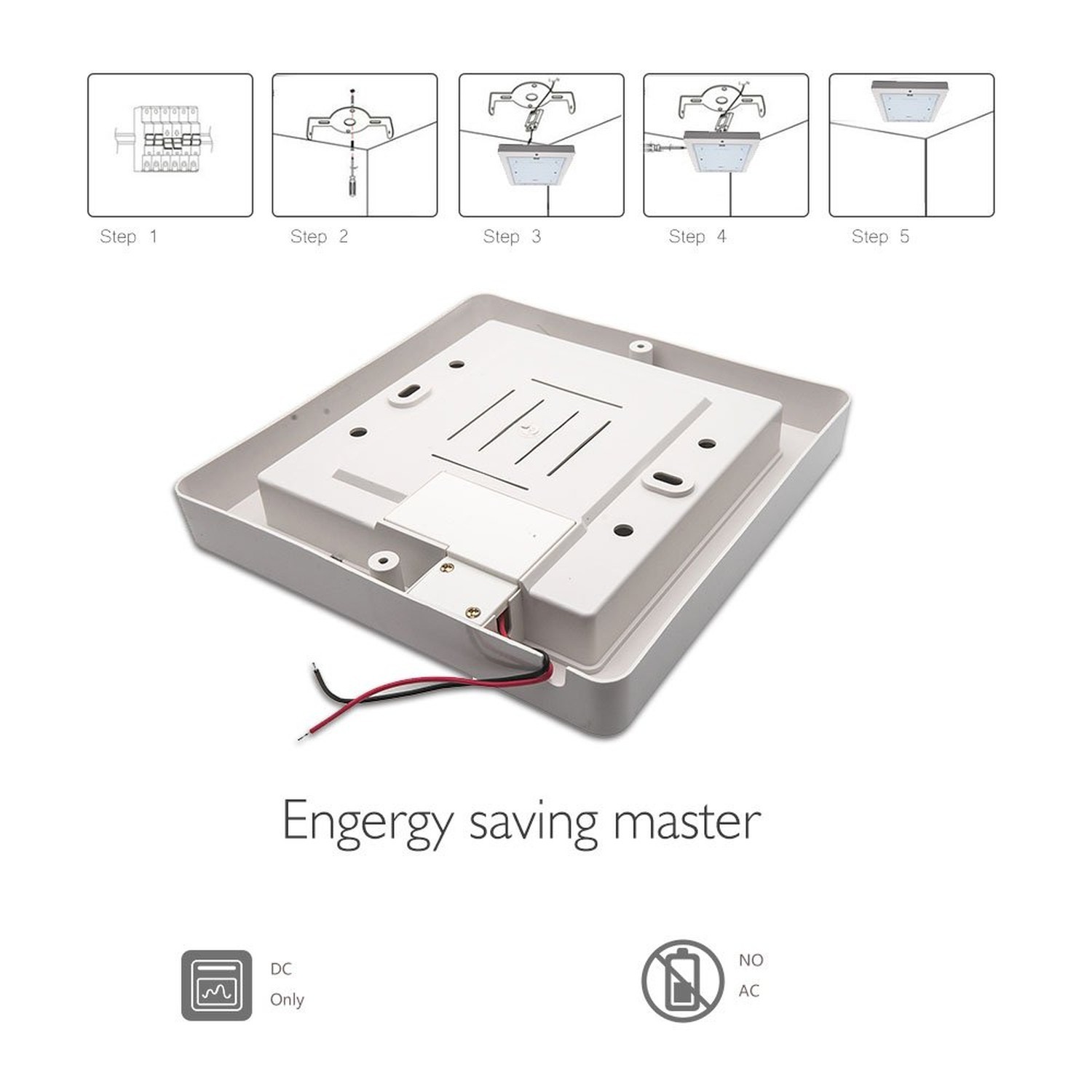 Step 1

Step 2

Step 3

Step 4

Step 5

Engergy saving master

DC
Only

NO
AC