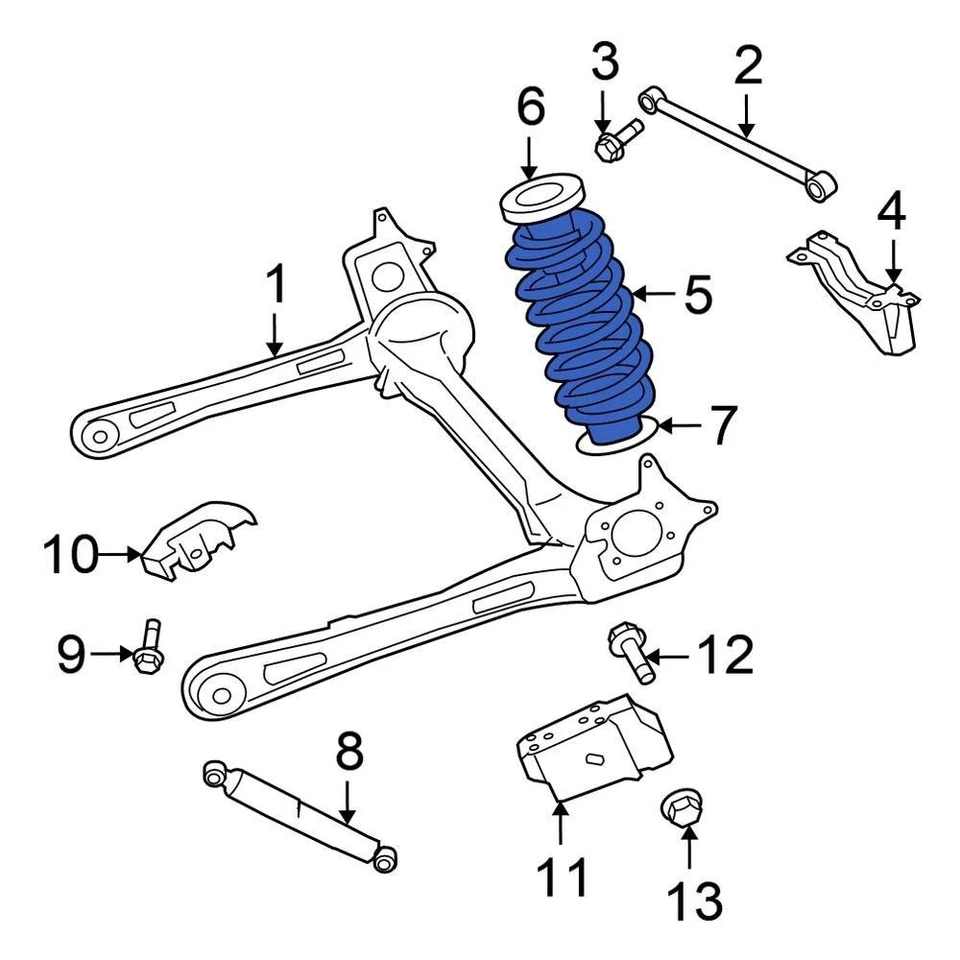 3
2
6
4
1
5
7
10
9
12
8
11
13