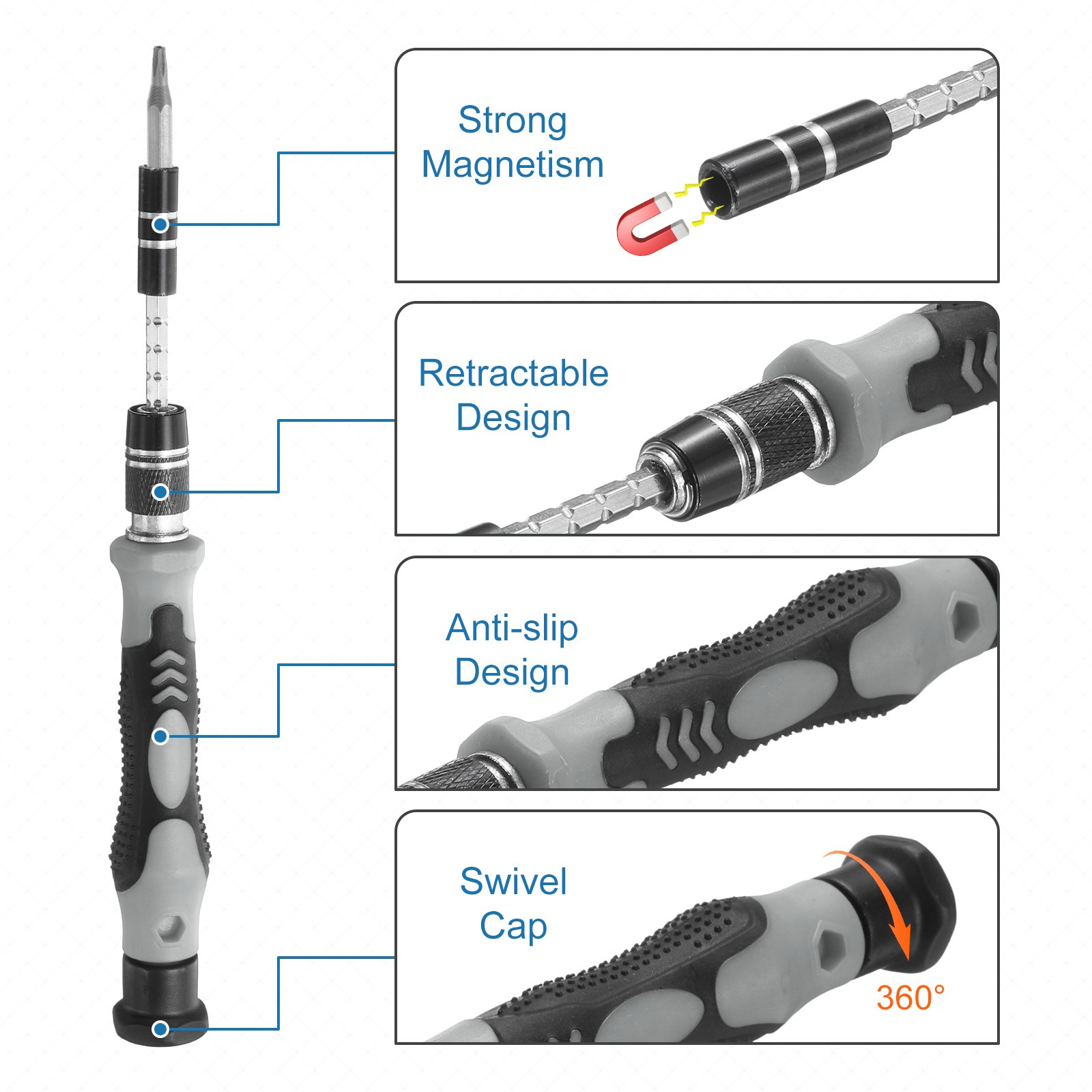 Strong Magnetism

Retractable Design

Anti-slip Design

Swivel Cap

360°