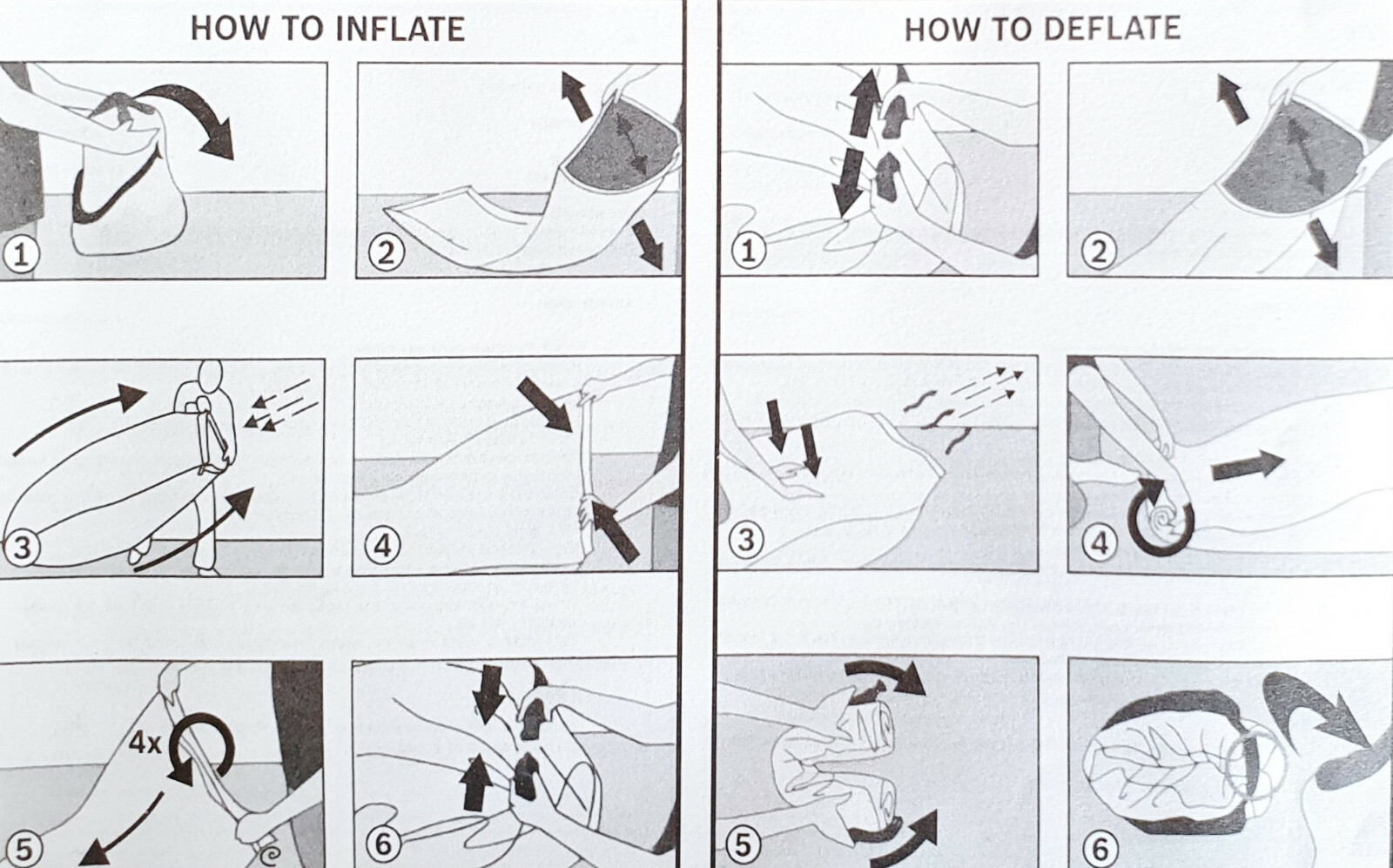 HOW TO INFLATE

1

2

3

4

4x

5

6

HOW TO DEFLATE

1

2

3

4

5

6