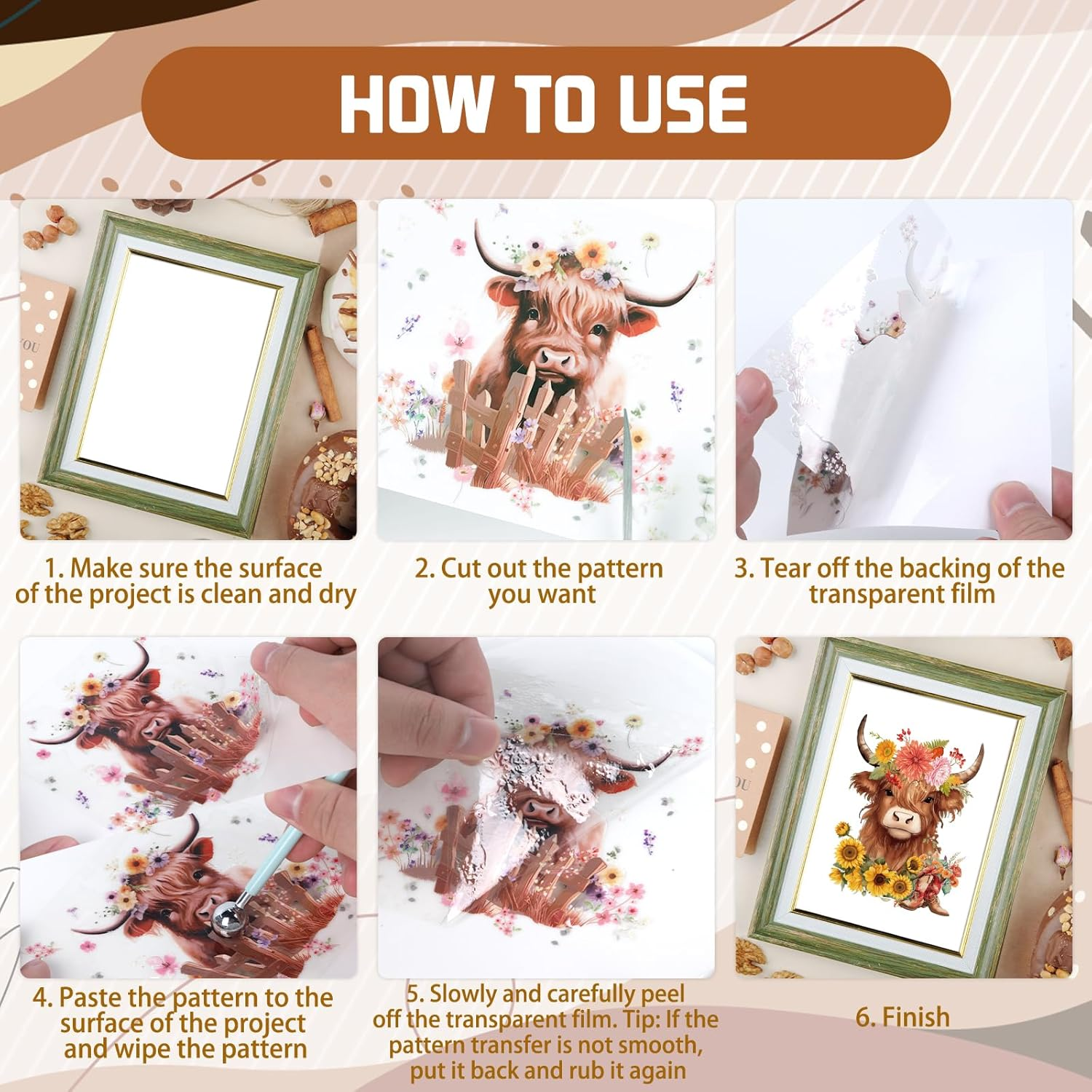 HOW TO USE

1. Make sure the surface of the project is clean and dry

2. Cut out the pattern you want

3. Tear off the backing of the transparent film

4. Paste the pattern to the surface of the project and wipe the pattern

5. Slowly and carefully peel off the transparent film. Tip: If the pattern transfer is not smooth, put it back and rub it again

6. Finish