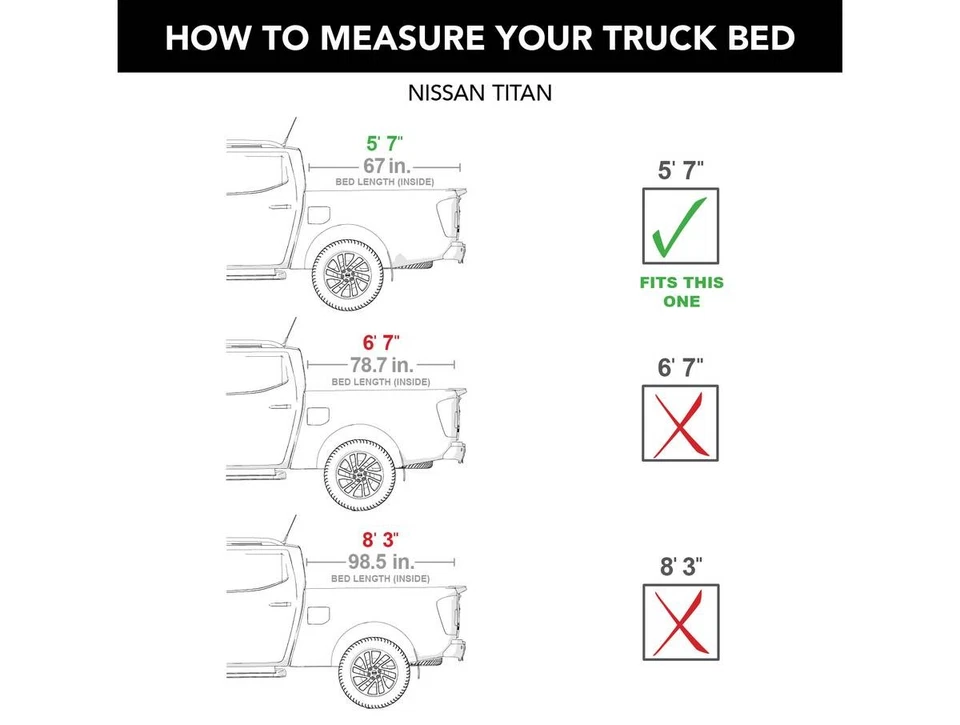 HOW TO MEASURE YOUR TRUCK BED

NISSAN TITAN

5' 7"
67 in.
BED LENGTH (INSIDE)

5' 7"

FITS THIS ONE

6' 7"
78.7 in.
BED LENGTH (INSIDE)

6' 7"

8' 3"
98.5 in.
BED LENGTH (INSIDE)

8' 3"